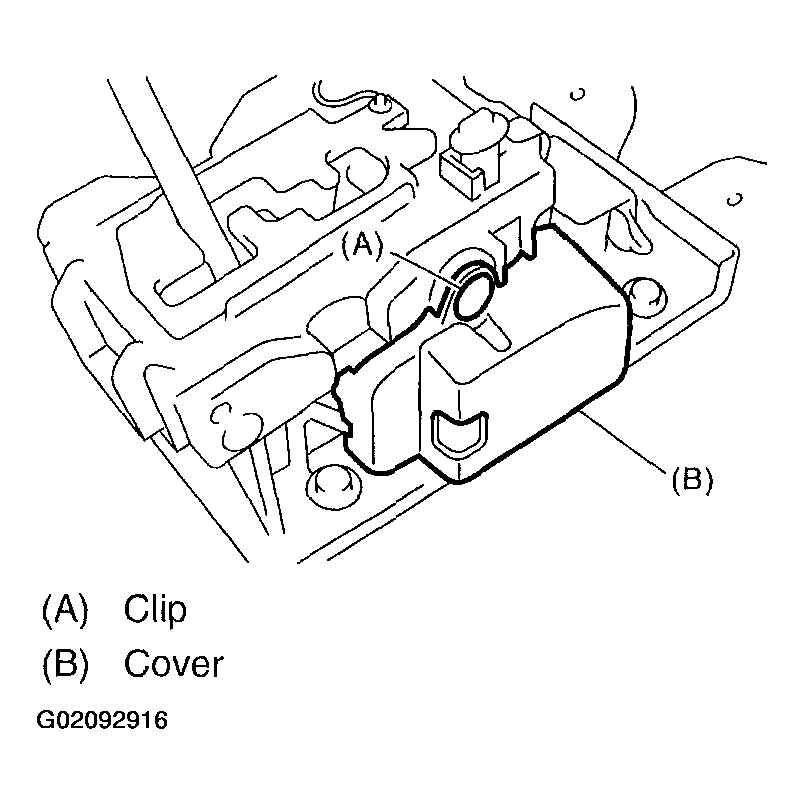 (A)

(B)

(A) Clip
(B) Cover

G02092916