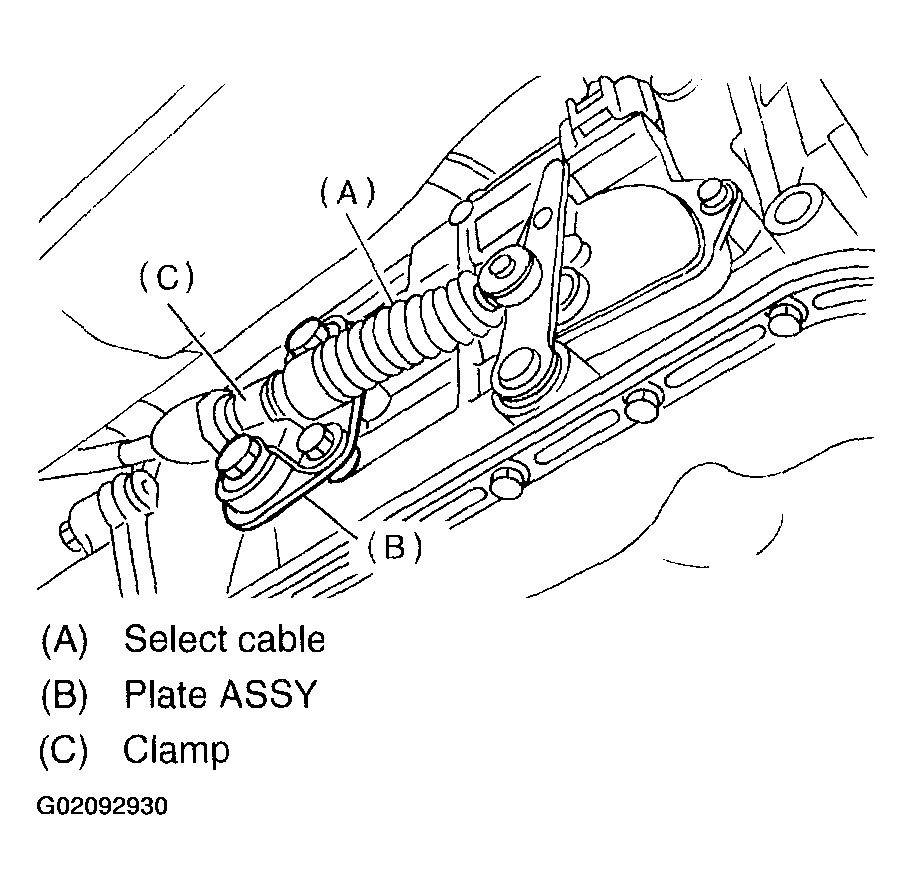 (A)

(C)

(B)

(A) Select cable
(B) Plate ASSY
(C) Clamp

G02092930