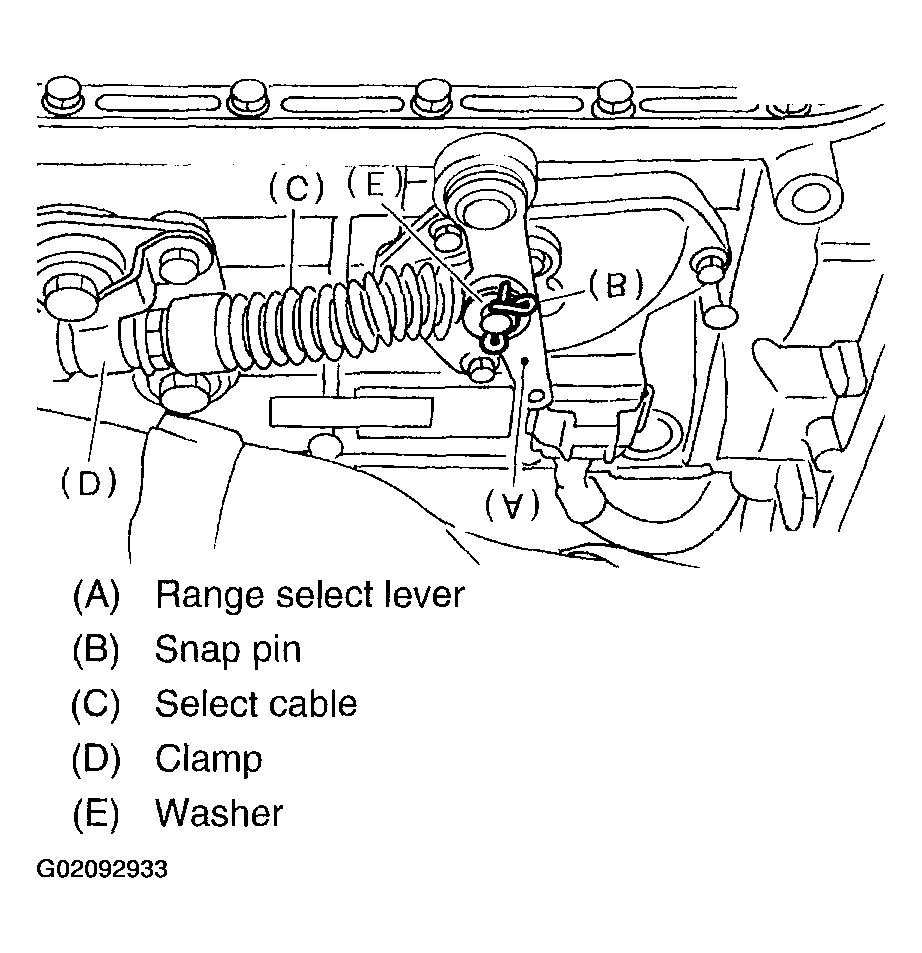 (C) (E)

(B)

(D)

(A)

(A) Range select lever
(B) Snap pin
(C) Select cable
(D) Clamp
(E) Washer

G02092933