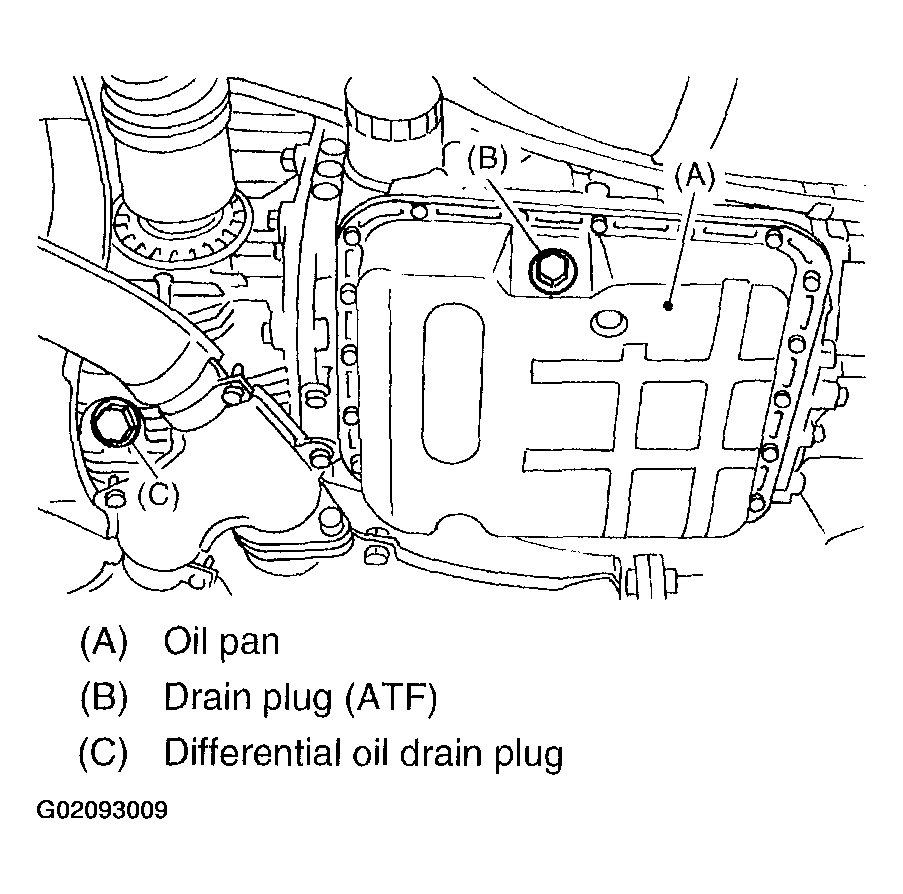 (B)
(A)
(C)

(A) Oil pan
(B) Drain plug (ATF)
(C) Differential oil drain plug

G02093009