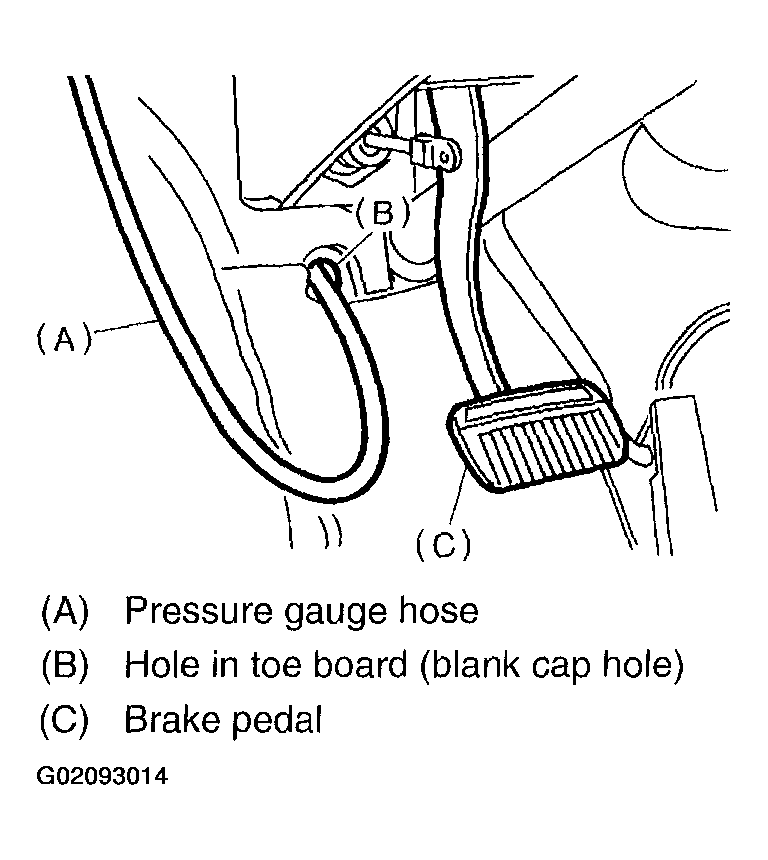 (B)

(A)

(C)

(A) Pressure gauge hose

(B) Hole in toe board (blank cap hole)

(C) Brake pedal

G02093014