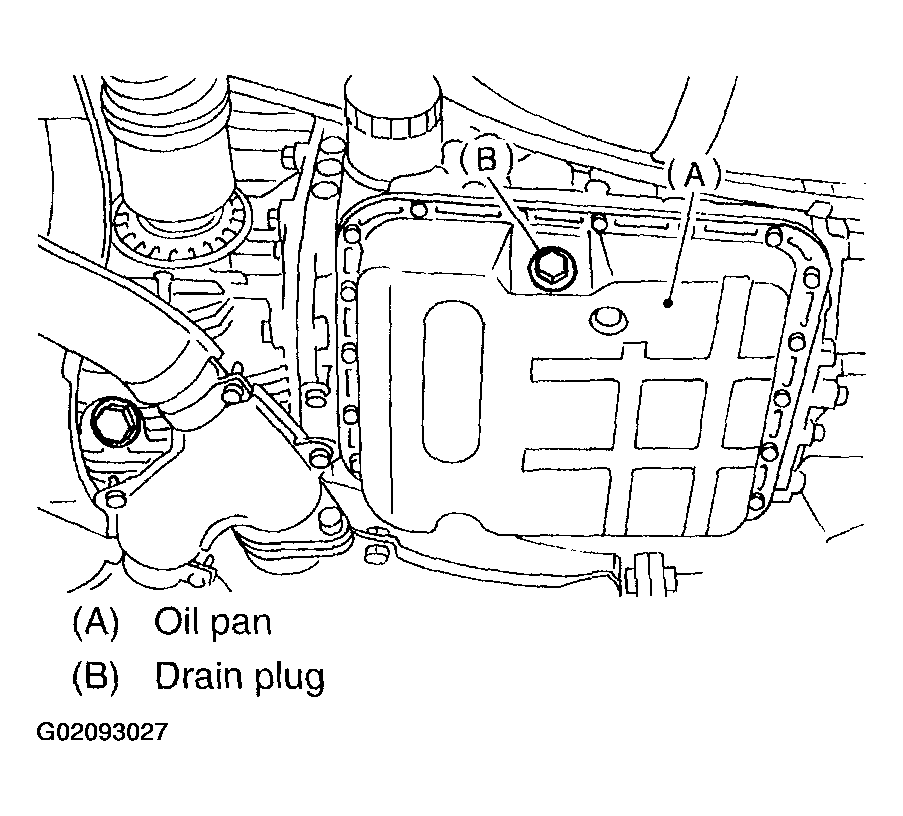 (B)
(A)

(A) Oil pan
(B) Drain plug

G02093027