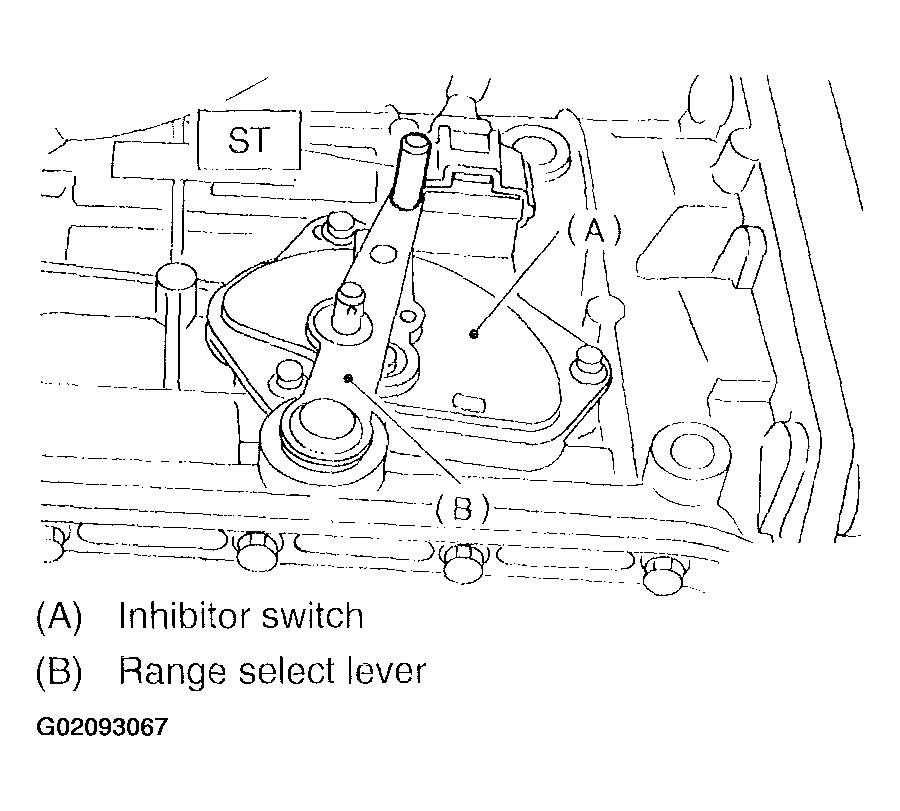 ST

(A)

(B)

(A) Inhibitor switch

(B) Range select lever

G02093067