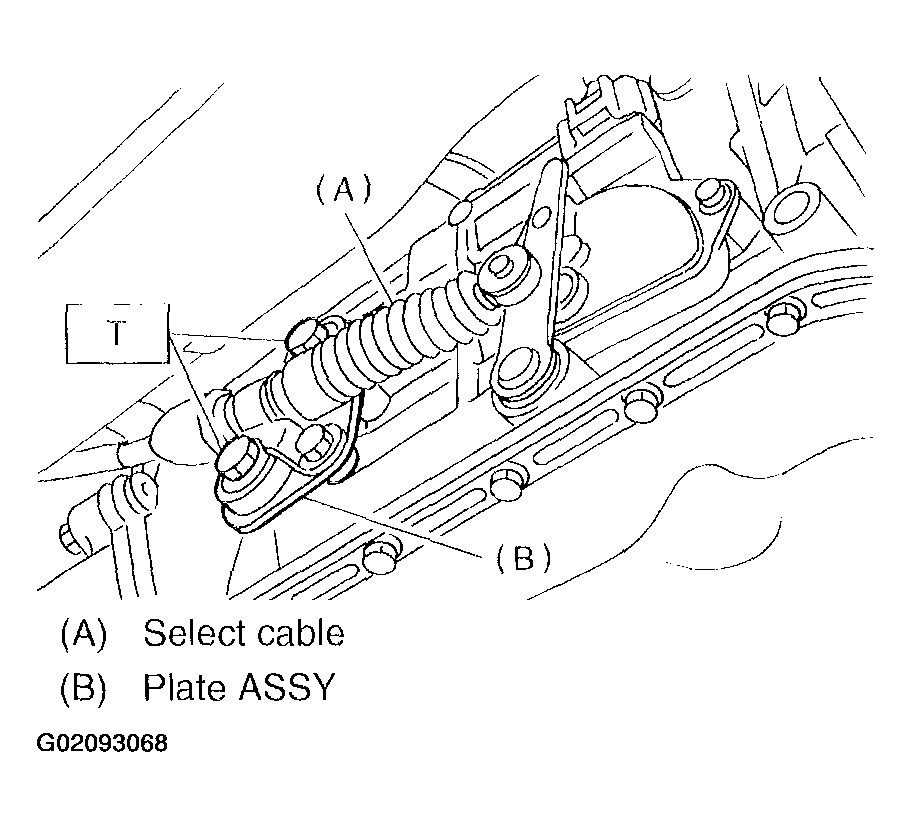 (A)

T

(B)

(A) Select cable
(B) Plate ASSY

G02093068