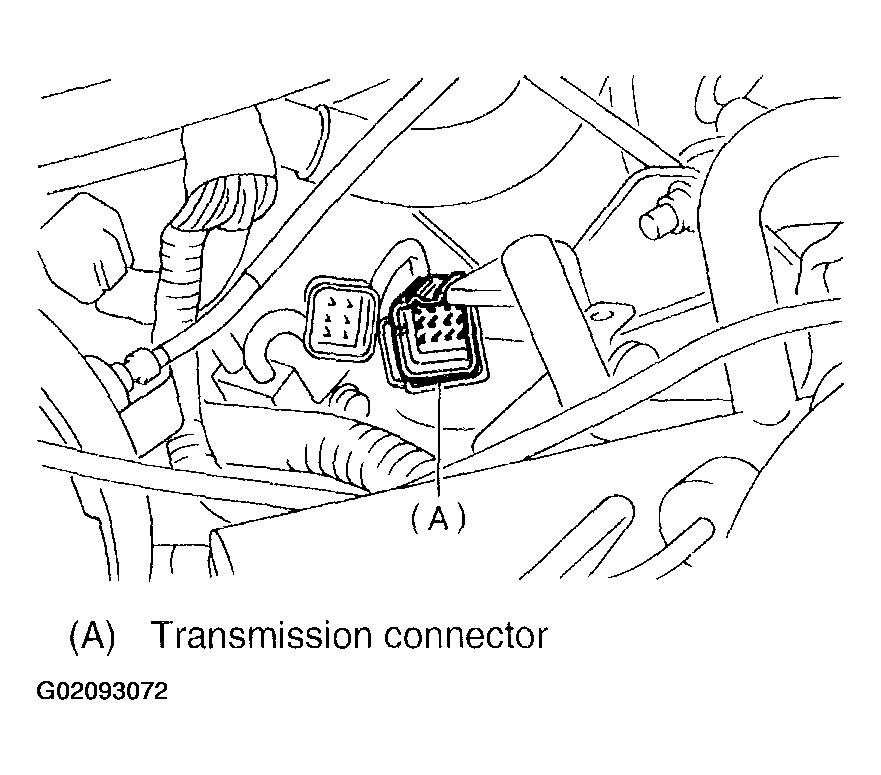 (A)

(A) Transmission connector

G02093072