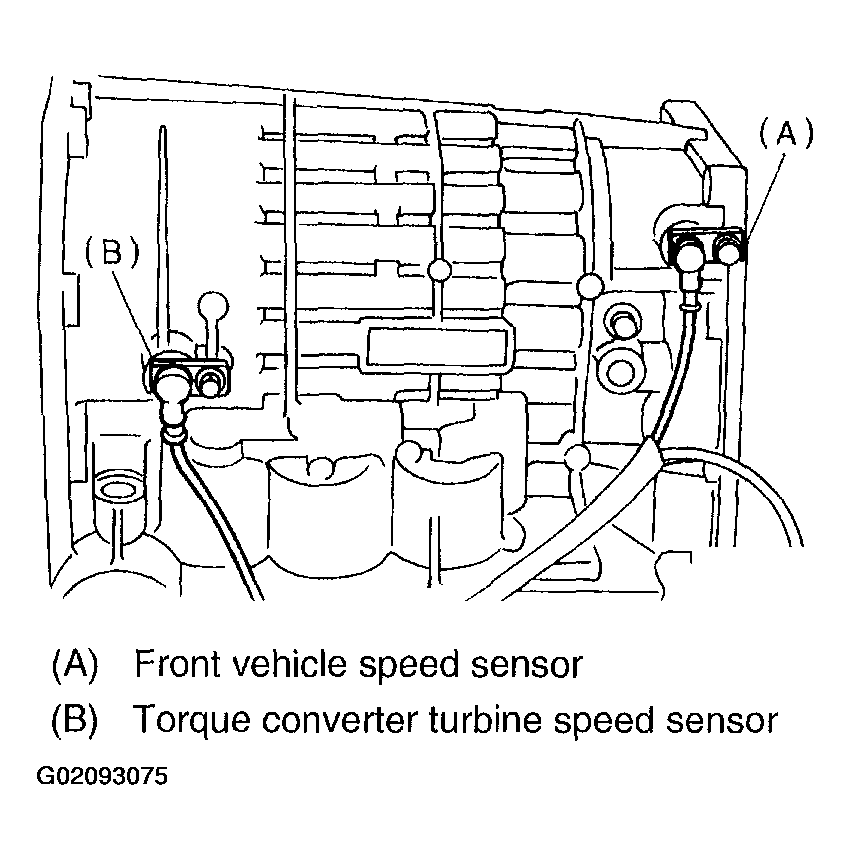 (A)

(B)

(A) Front vehicle speed sensor

(B) Torque converter turbine speed sensor

G02093075