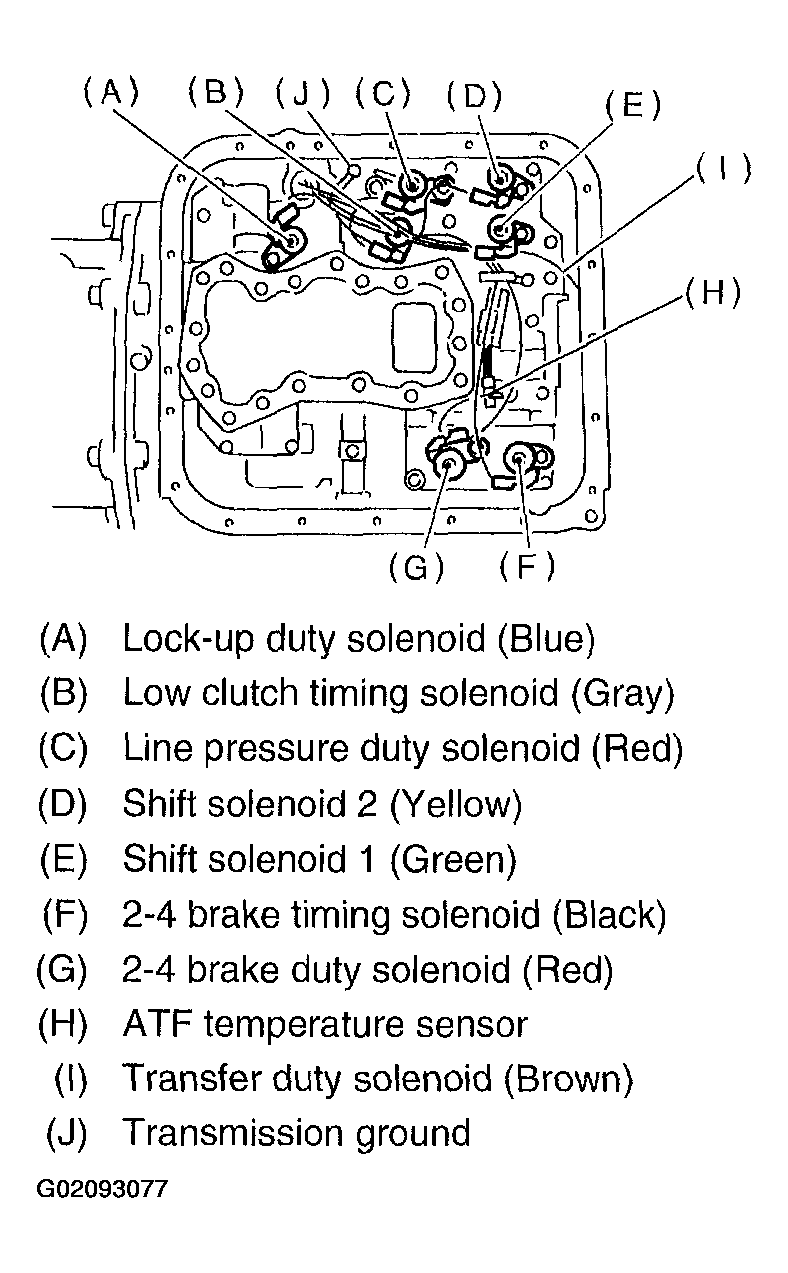 (A) (B) (J) (C) (D) (E)

(I)

(H)

(G) (F)

(A) Lock-up duty solenoid (Blue)
(B) Low clutch timing solenoid (Gray)
(C) Line pressure duty solenoid (Red)
(D) Shift solenoid 2 (Yellow)
(E) Shift solenoid 1 (Green)
(F) 2-4 brake timing solenoid (Black)
(G) 2-4 brake duty solenoid (Red)
(H) ATF temperature sensor
(I) Transfer duty solenoid (Brown)
(J) Transmission ground

G02093077