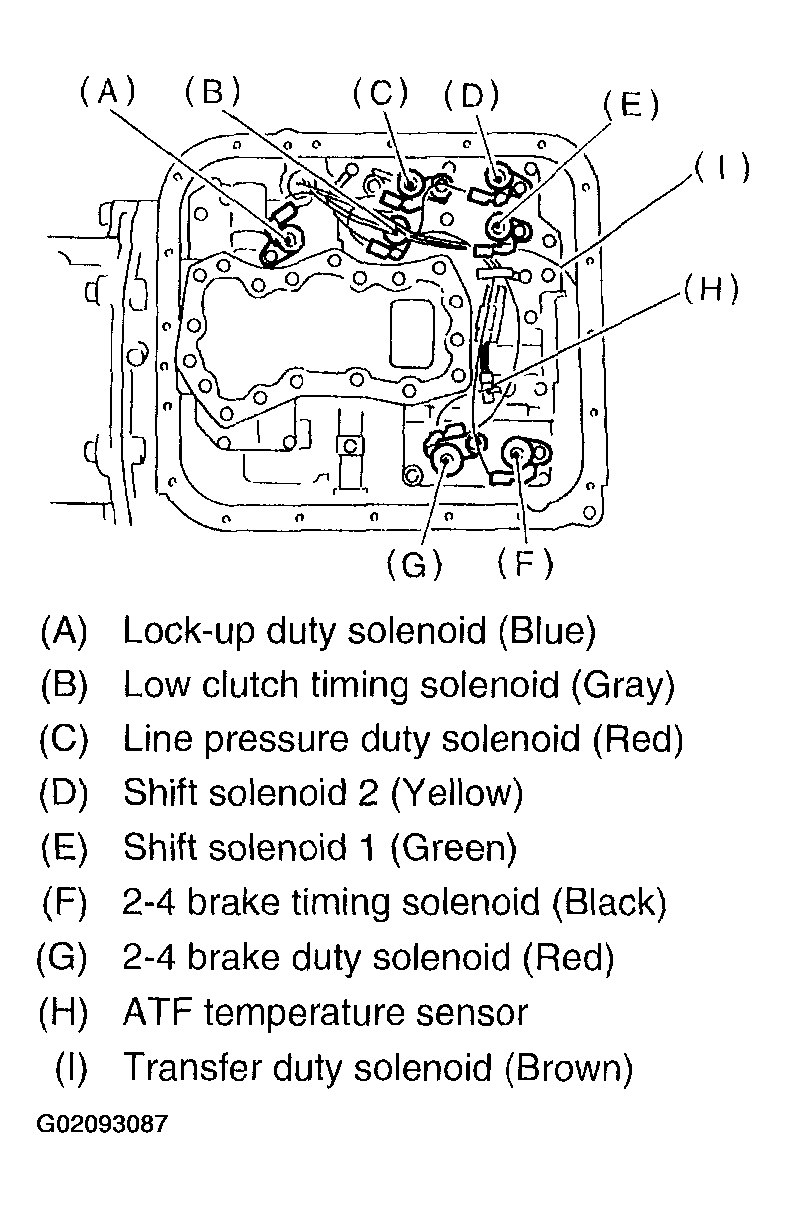 (A) (B) (C) (D) (E) (I) (H) (G) (F)

(A) Lock-up duty solenoid (Blue)
(B) Low clutch timing solenoid (Gray)
(C) Line pressure duty solenoid (Red)
(D) Shift solenoid 2 (Yellow)
(E) Shift solenoid 1 (Green)
(F) 2-4 brake timing solenoid (Black)
(G) 2-4 brake duty solenoid (Red)
(H) ATF temperature sensor
(I) Transfer duty solenoid (Brown)

G02093087