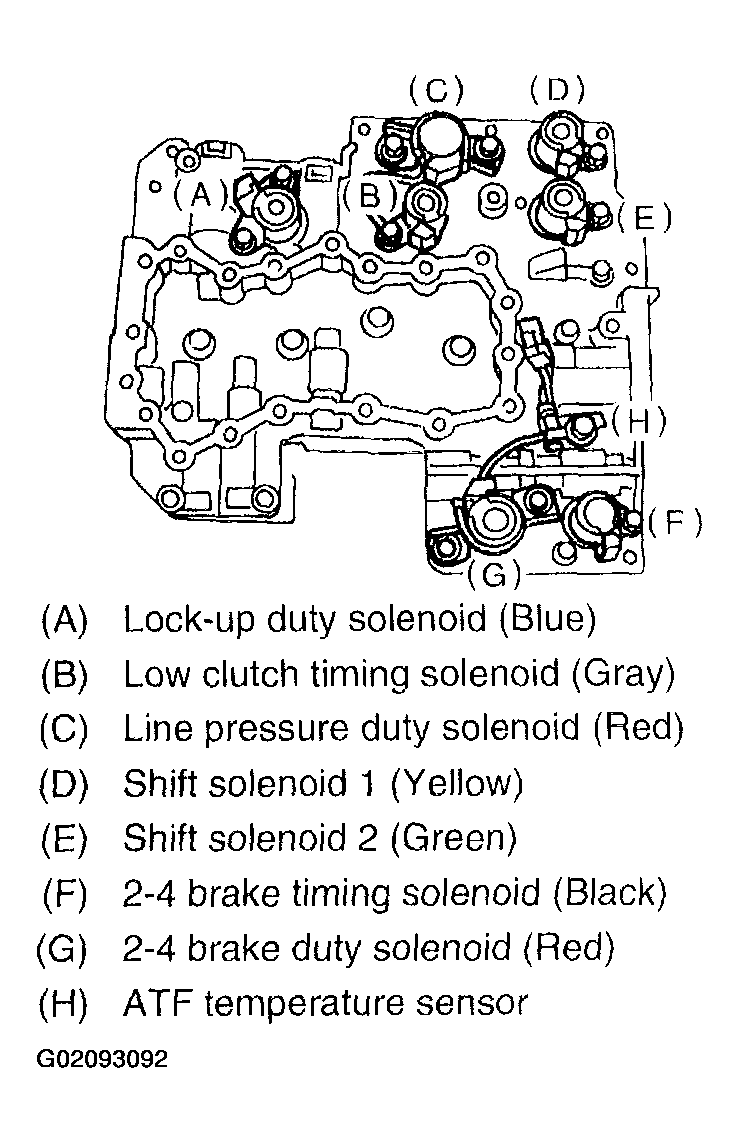 (C) (D)
(A) (B) (E)
(H)
(F)
(G)

(A) Lock-up duty solenoid (Blue)
(B) Low clutch timing solenoid (Gray)
(C) Line pressure duty solenoid (Red)
(D) Shift solenoid 1 (Yellow)
(E) Shift solenoid 2 (Green)
(F) 2-4 brake timing solenoid (Black)
(G) 2-4 brake duty solenoid (Red)
(H) ATF temperature sensor

G02093092