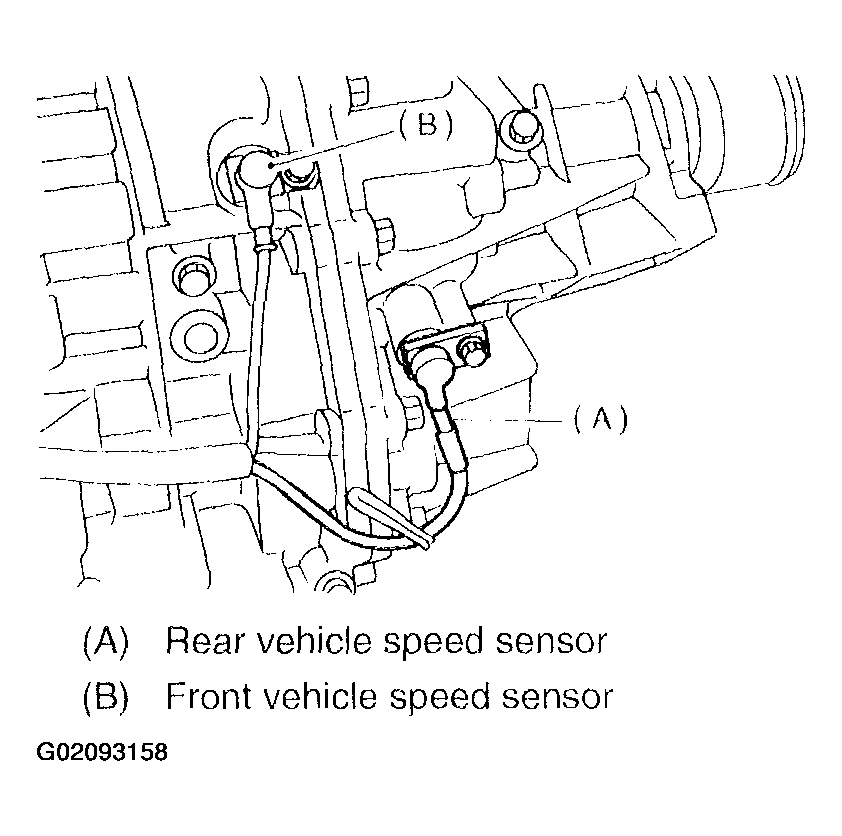 (B)

(A)

(A) Rear vehicle speed sensor

(B) Front vehicle speed sensor

G02093158