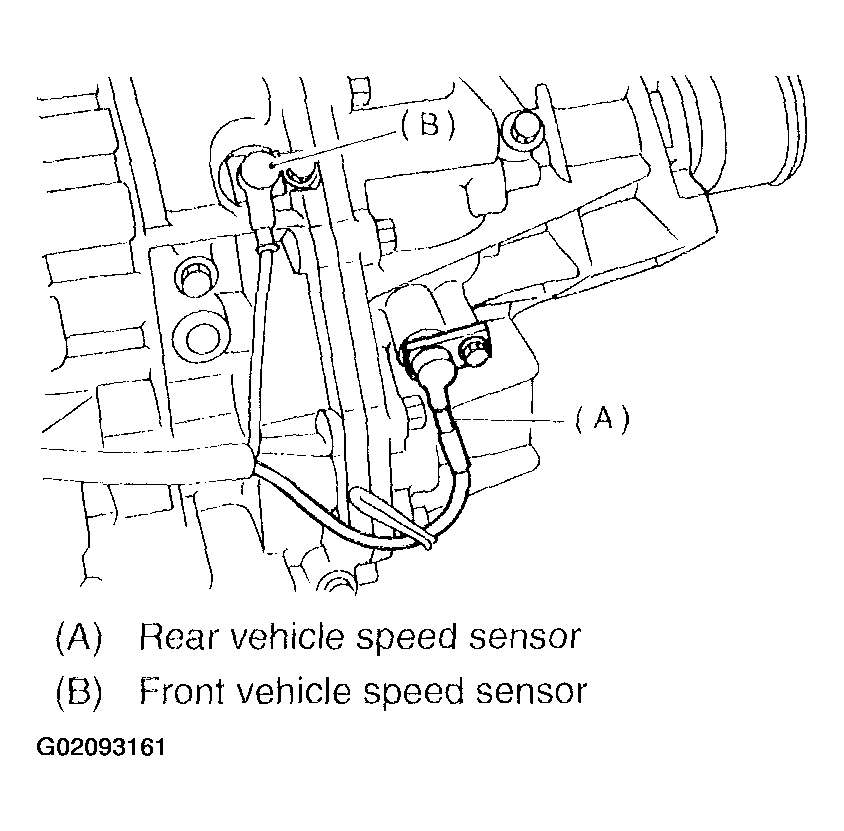 (B)

(A)

(A) Rear vehicle speed sensor

(B) Front vehicle speed sensor

G02093161