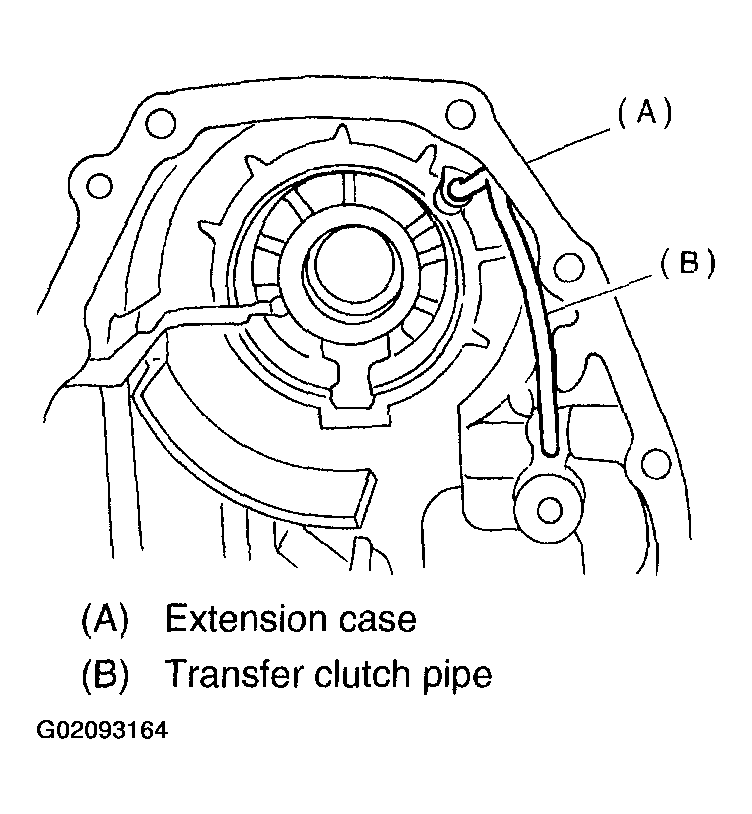 (A)

(B)

(A) Extension case

(B) Transfer clutch pipe

G02093164