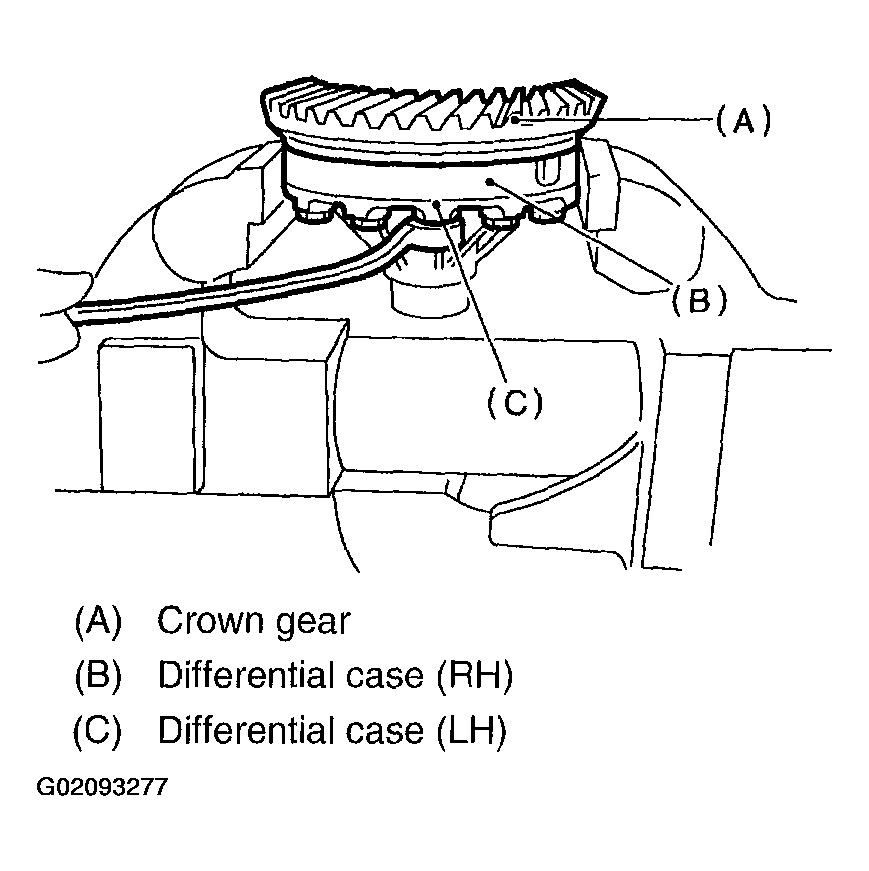 (A)

(B)

(C)

(A) Crown gear
(B) Differential case (RH)
(C) Differential case (LH)

G02093277