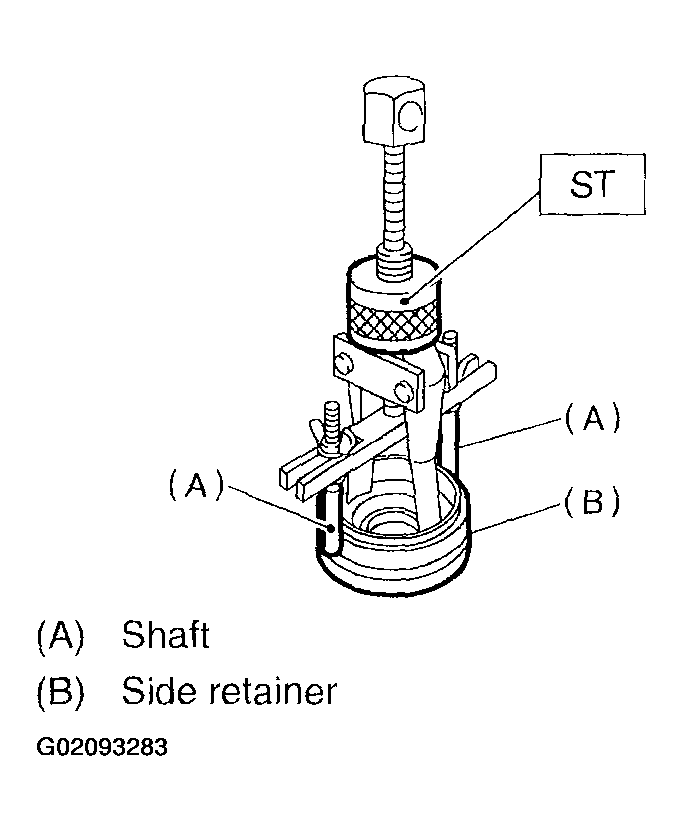 ST

(A)

(A)

(B)

(A) Shaft

(B) Side retainer

G02093283