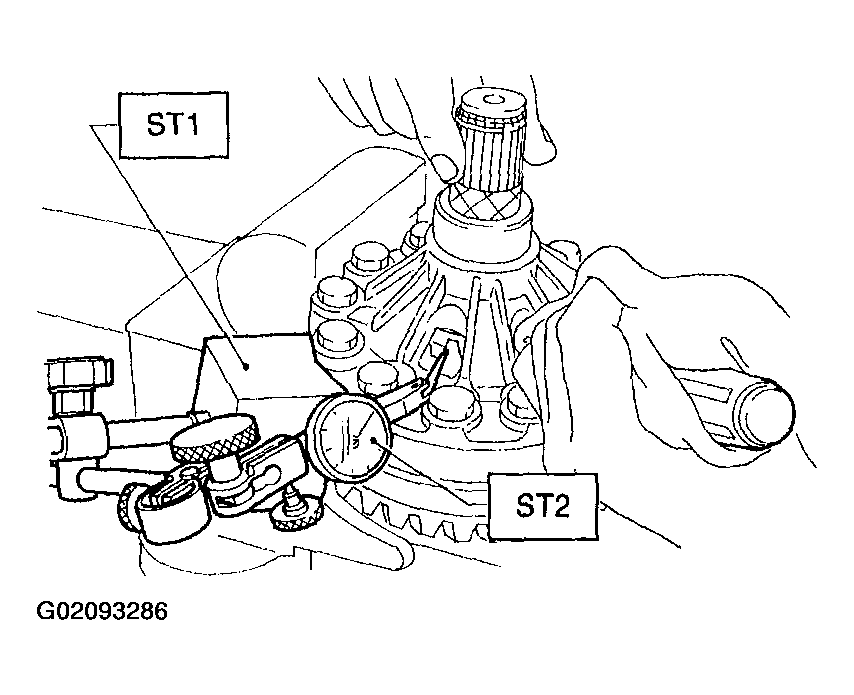 ST1

ST2

G02093286