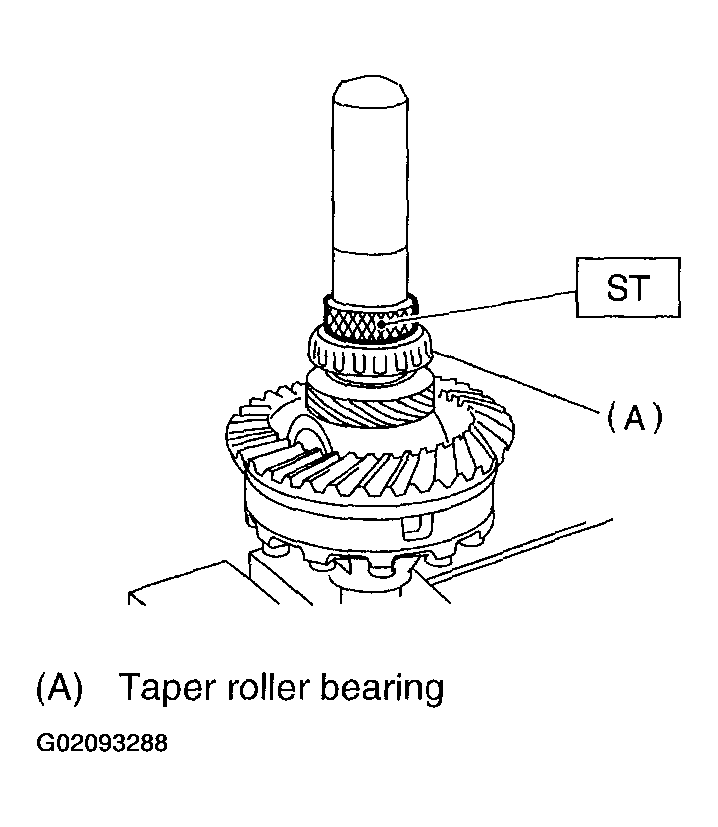 ST

(A)

(A) Taper roller bearing

G02093288