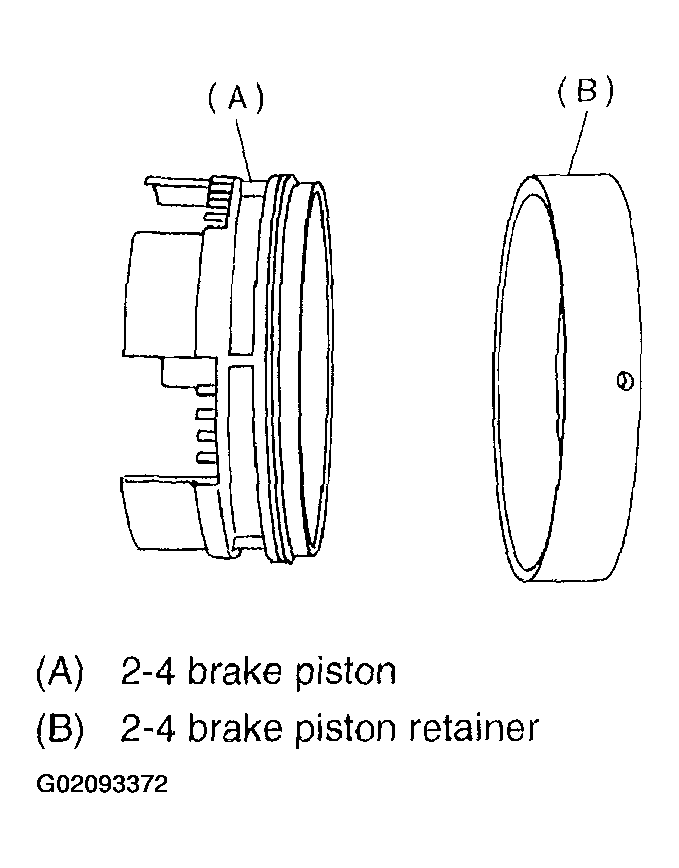 (A)

(B)

(A) 2-4 brake piston

(B) 2-4 brake piston retainer

G02093372