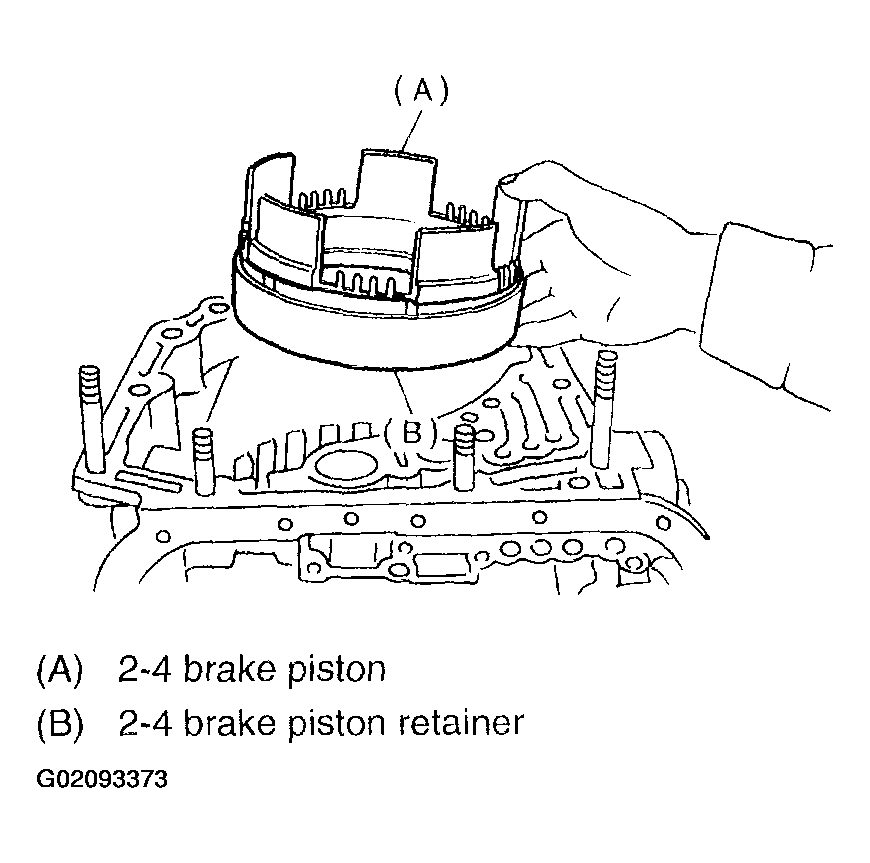 (A)

(B)

(A) 2-4 brake piston

(B) 2-4 brake piston retainer

G02093373