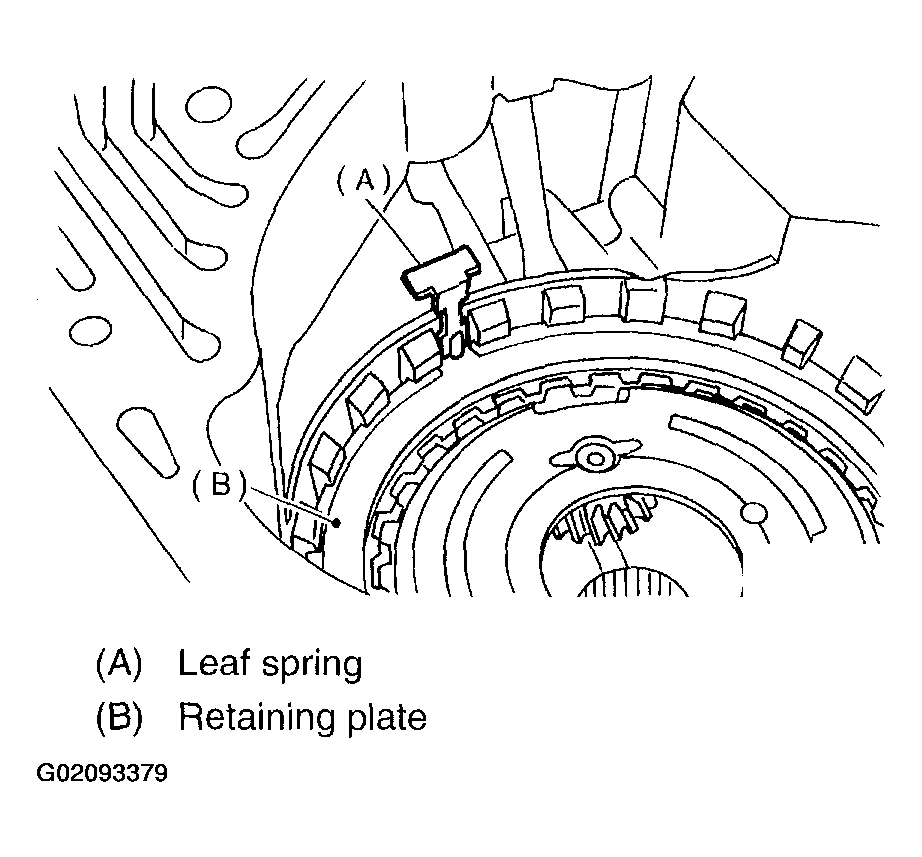 (A)

(B)

(A) Leaf spring
(B) Retaining plate

G02093379