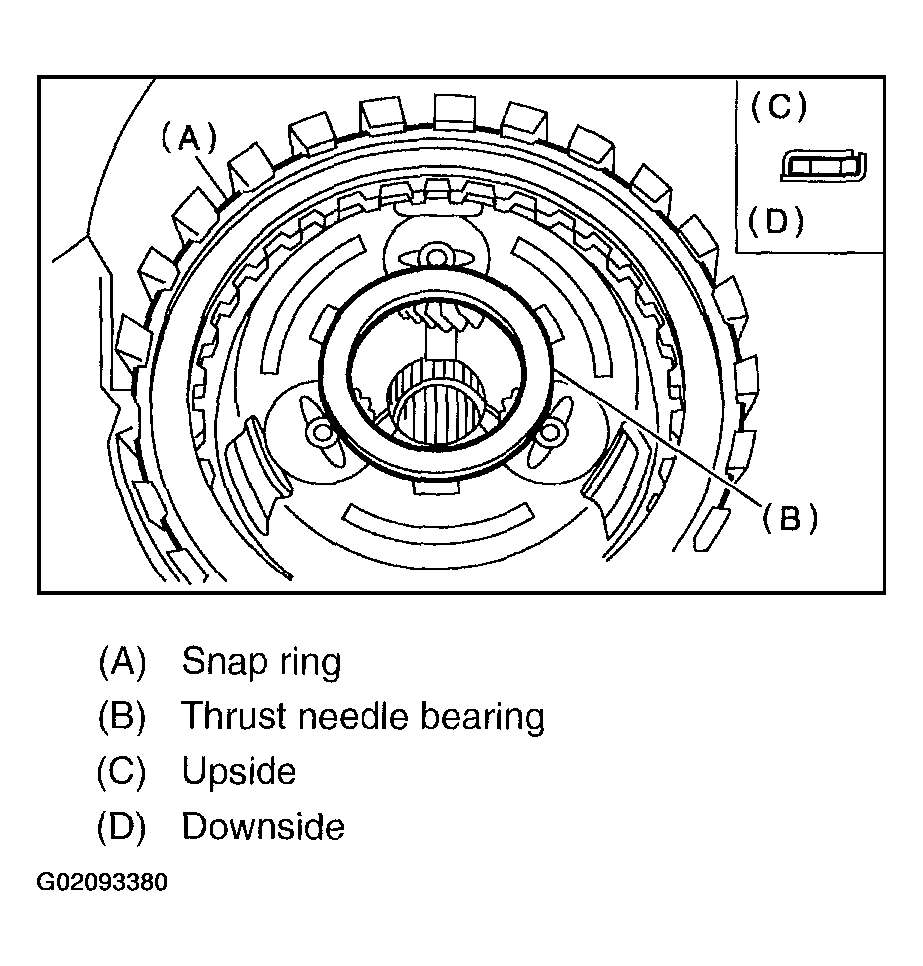 (A)
(C)
(D)
(B)

(A) Snap ring
(B) Thrust needle bearing
(C) Upside
(D) Downside

G02093380