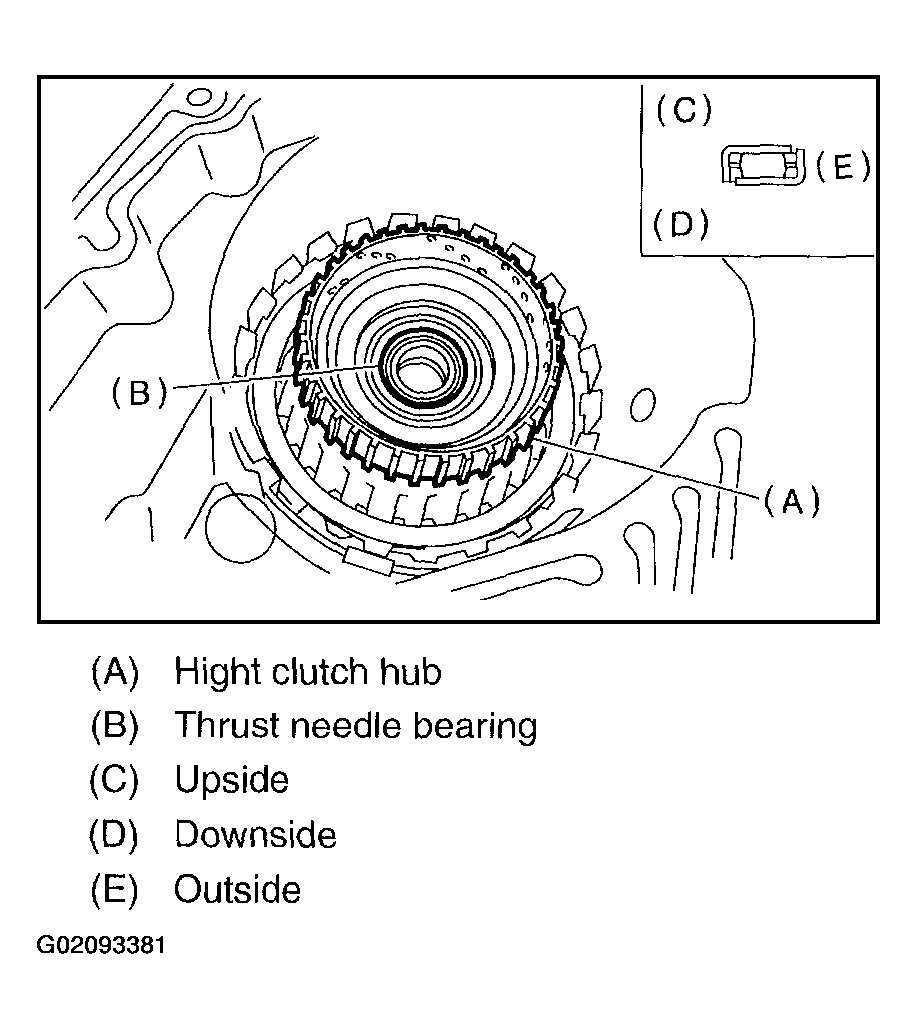 (C)

(E)

(D)

(B)

(A)

(A) Hight clutch hub
(B) Thrust needle bearing
(C) Upside
(D) Downside
(E) Outside

G02093381