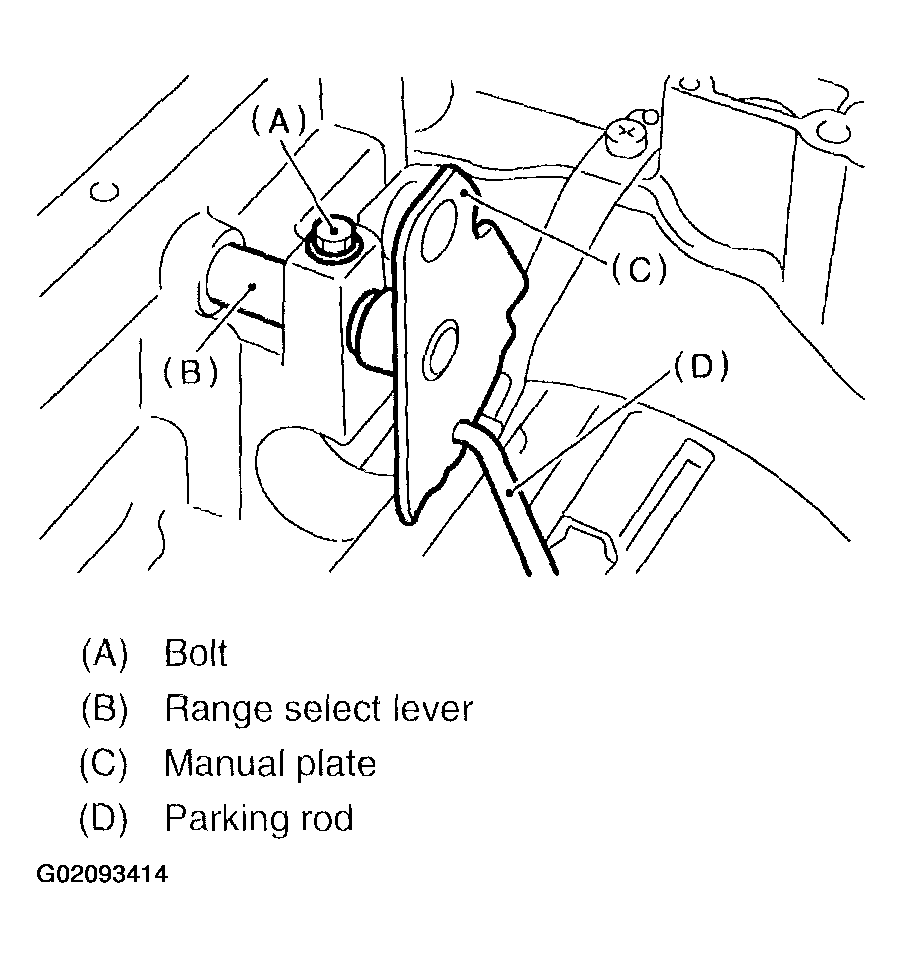 (A)

(C)

(B)

(D)

(A) Bolt

(B) Range select lever

(C) Manual plate

(D) Parking rod

G02093414