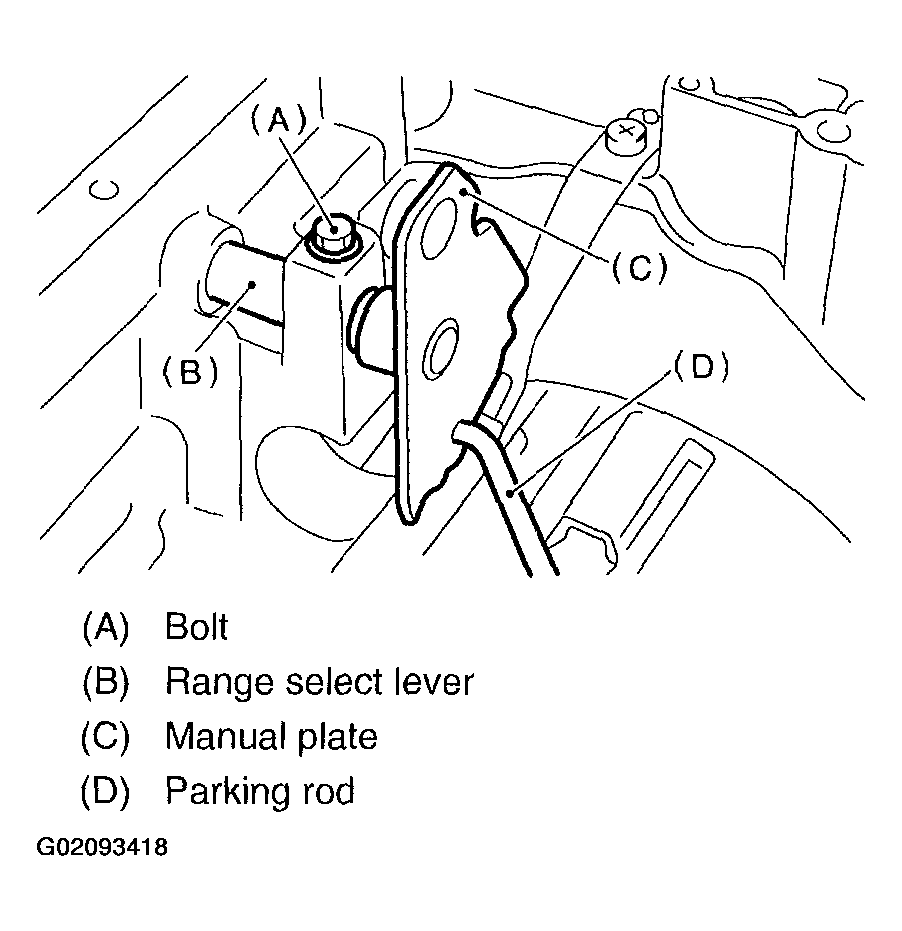 (A)

(C)

(B)

(D)

(A) Bolt

(B) Range select lever

(C) Manual plate

(D) Parking rod

G02093418