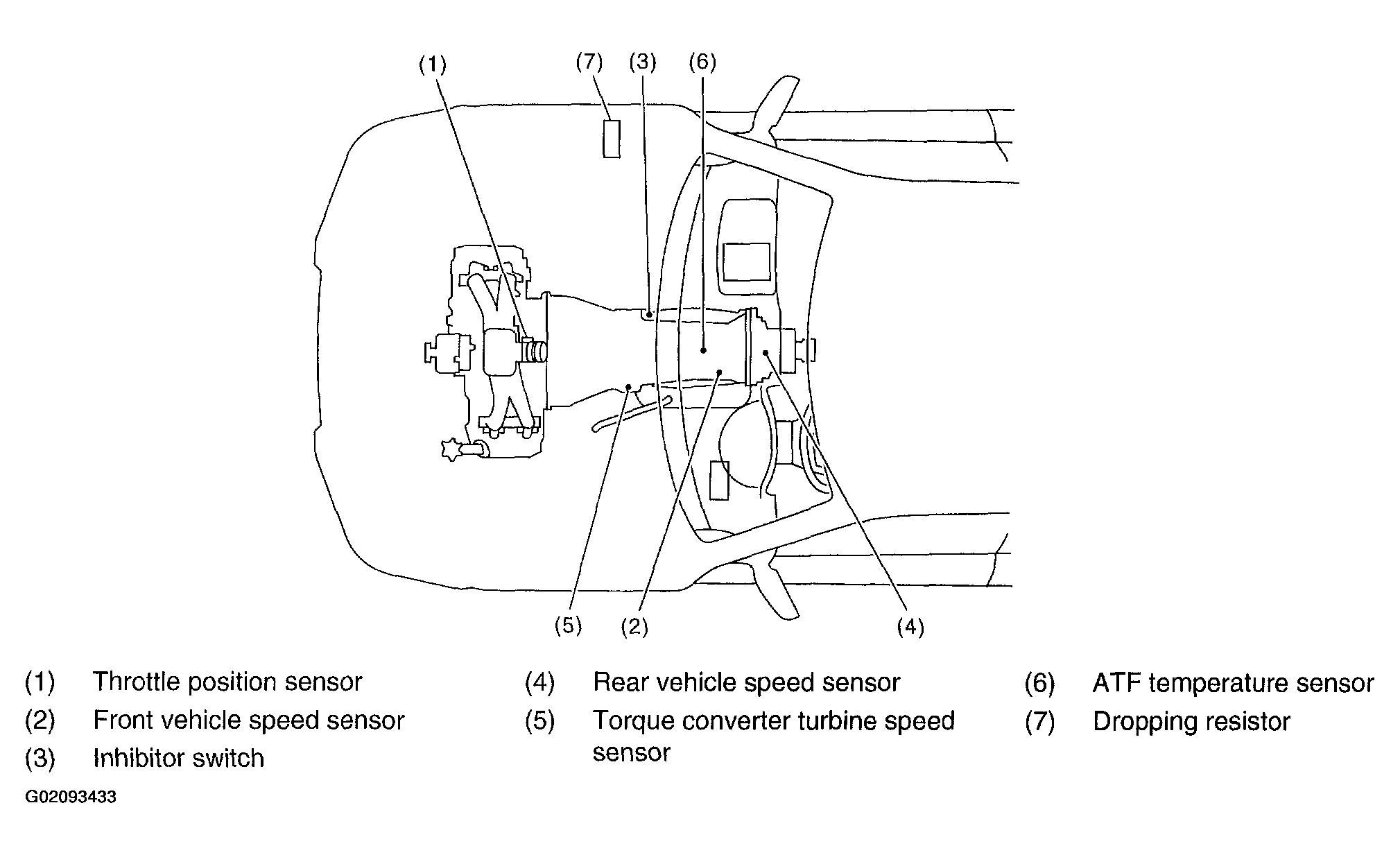 (1) (7) (3) (6)

(5) (2) (4)

(1) Throttle position sensor
(2) Front vehicle speed sensor
(3) Inhibitor switch

(4) Rear vehicle speed sensor
(5) Torque converter turbine speed sensor

(6) ATF temperature sensor
(7) Dropping resistor

G02093433