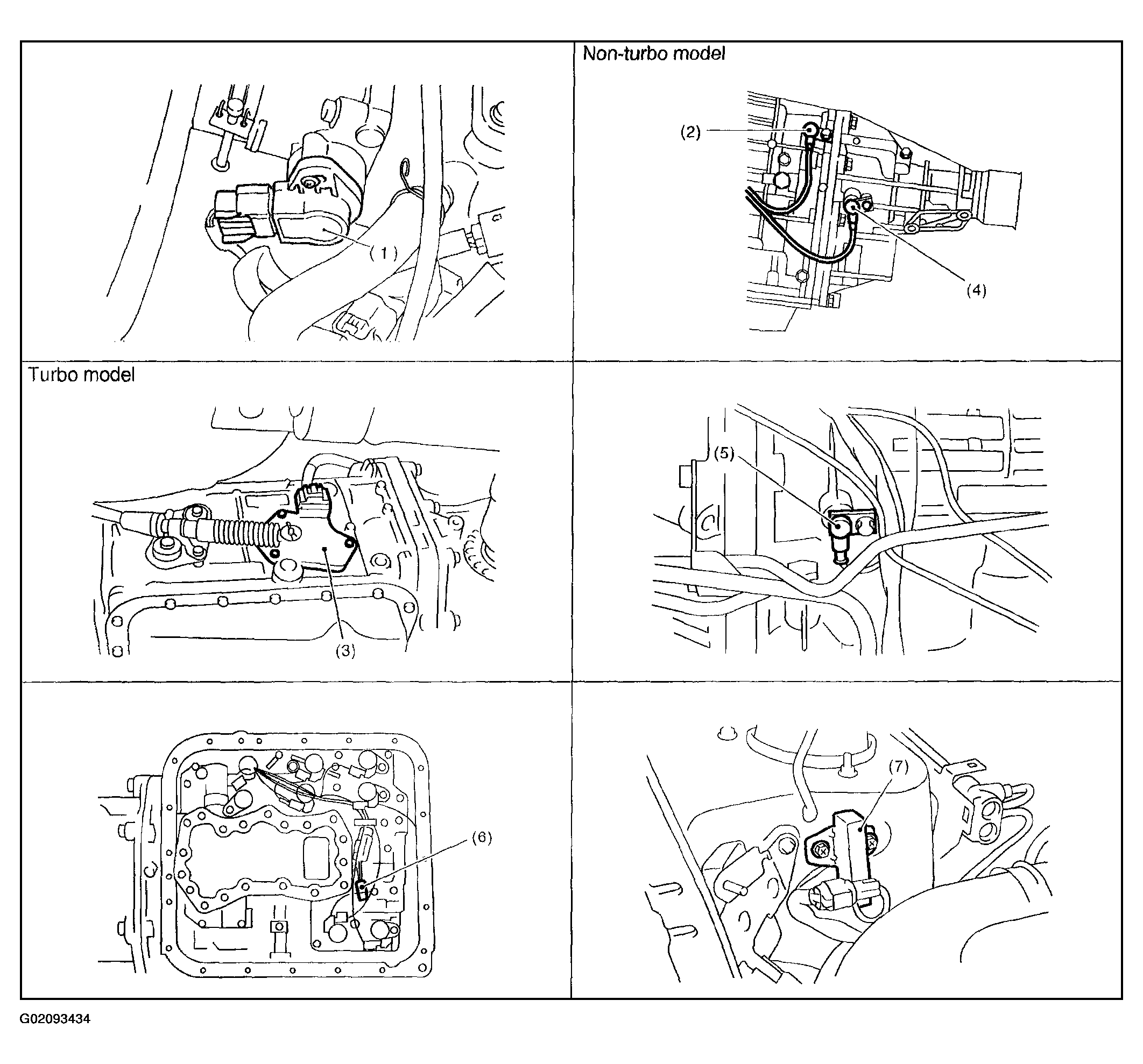 (1)

Non-turbo model

(2)

(4)

Turbo model

(3)

(5)

(6)

(7)

G02093434