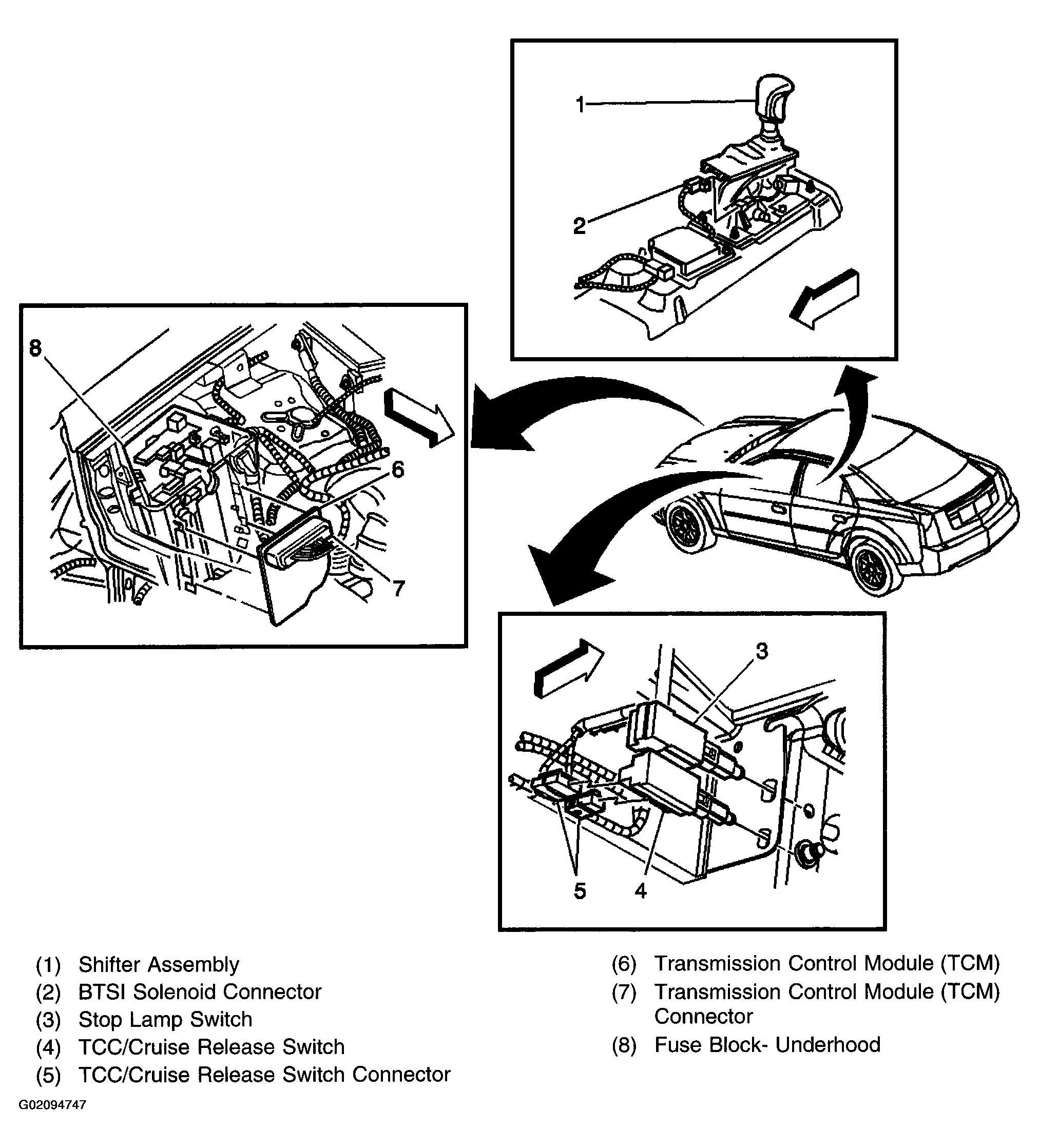 1

2

8

6

7

3

5 4

(1) Shifter Assembly
(2) BTSI Solenoid Connector
(3) Stop Lamp Switch
(4) TCC/Cruise Release Switch
(5) TCC/Cruise Release Switch Connector

(6) Transmission Control Module (TCM)
(7) Transmission Control Module (TCM) Connector
(8) Fuse Block- Underhood

G02094747