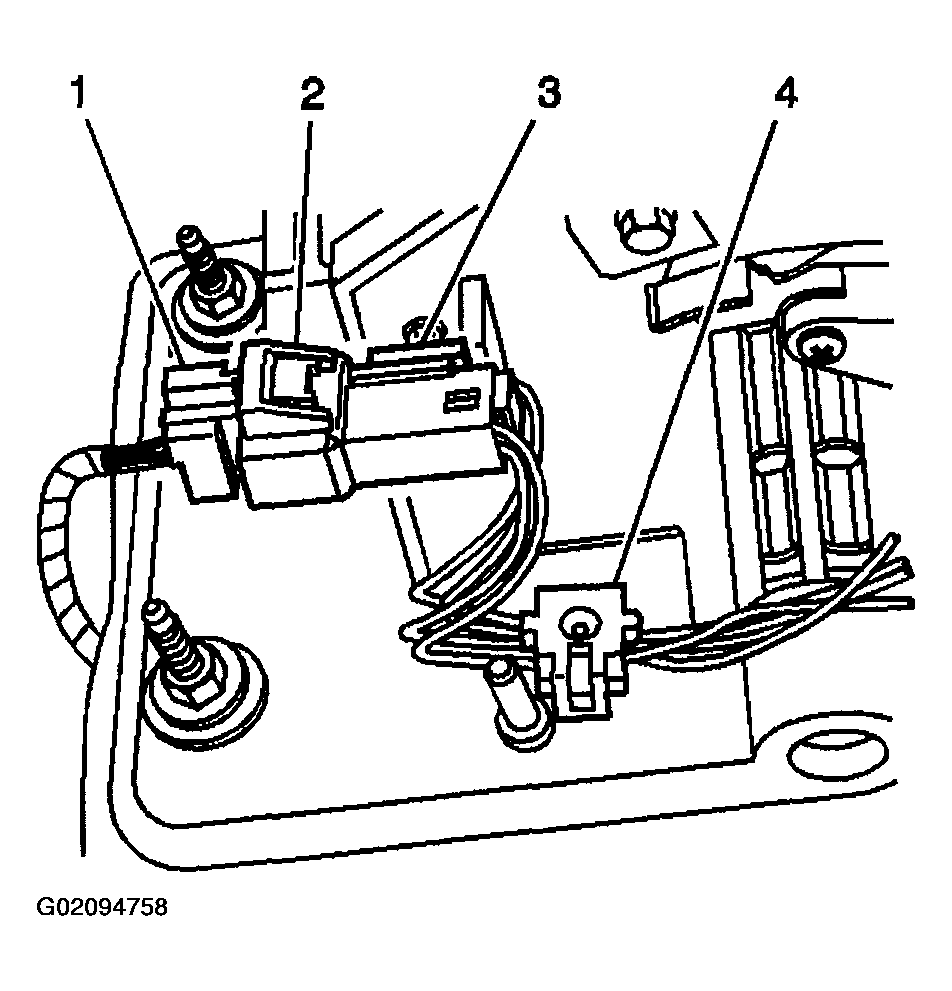 1
2
3
4

G02094758