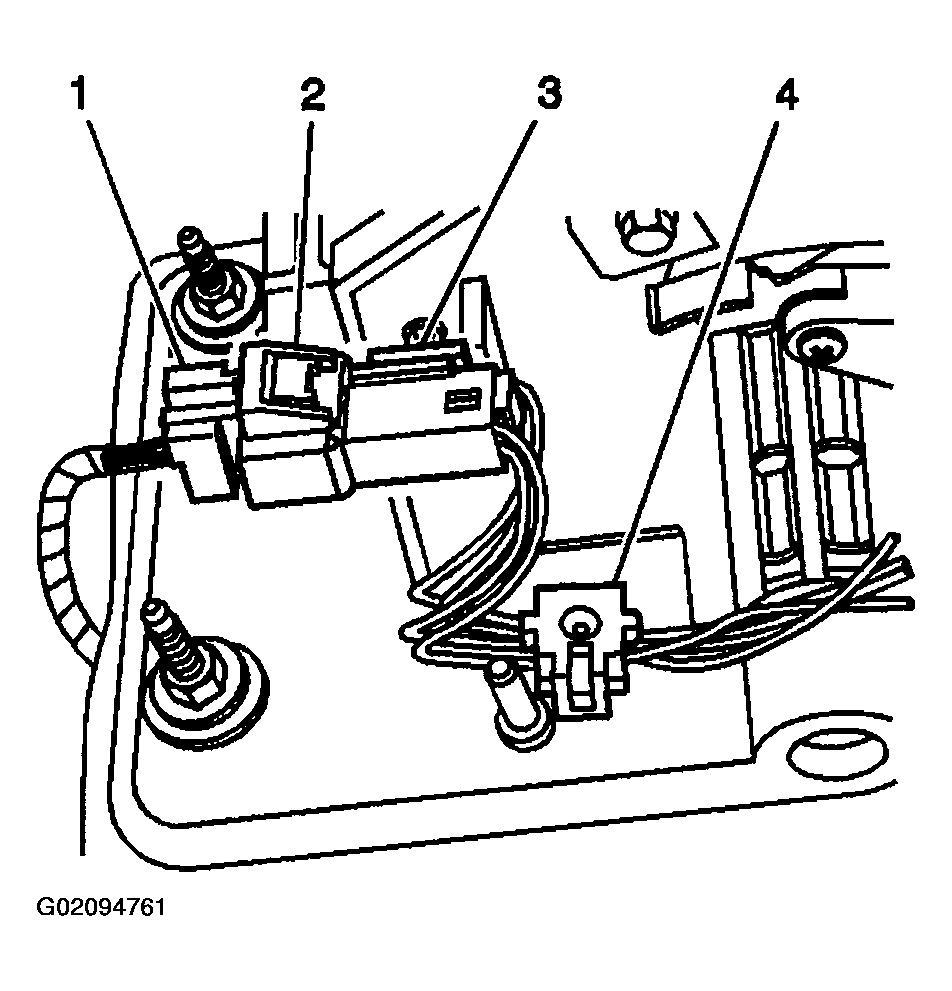 1
2
3
4

G02094761