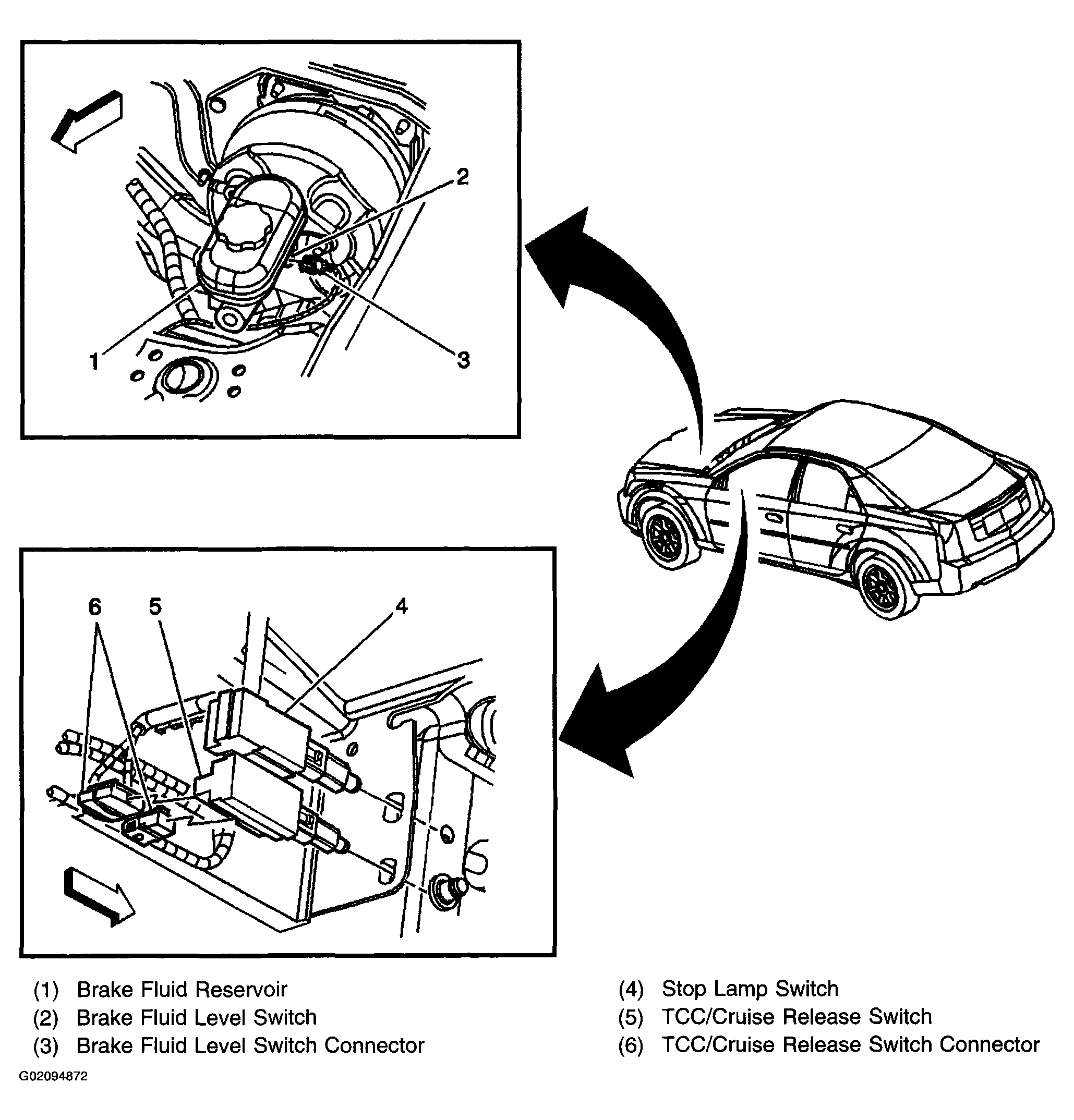 2

1

3

6

5

4

(1) Brake Fluid Reservoir
(2) Brake Fluid Level Switch
(3) Brake Fluid Level Switch Connector

(4) Stop Lamp Switch
(5) TCC/Cruise Release Switch
(6) TCC/Cruise Release Switch Connector

G02094872