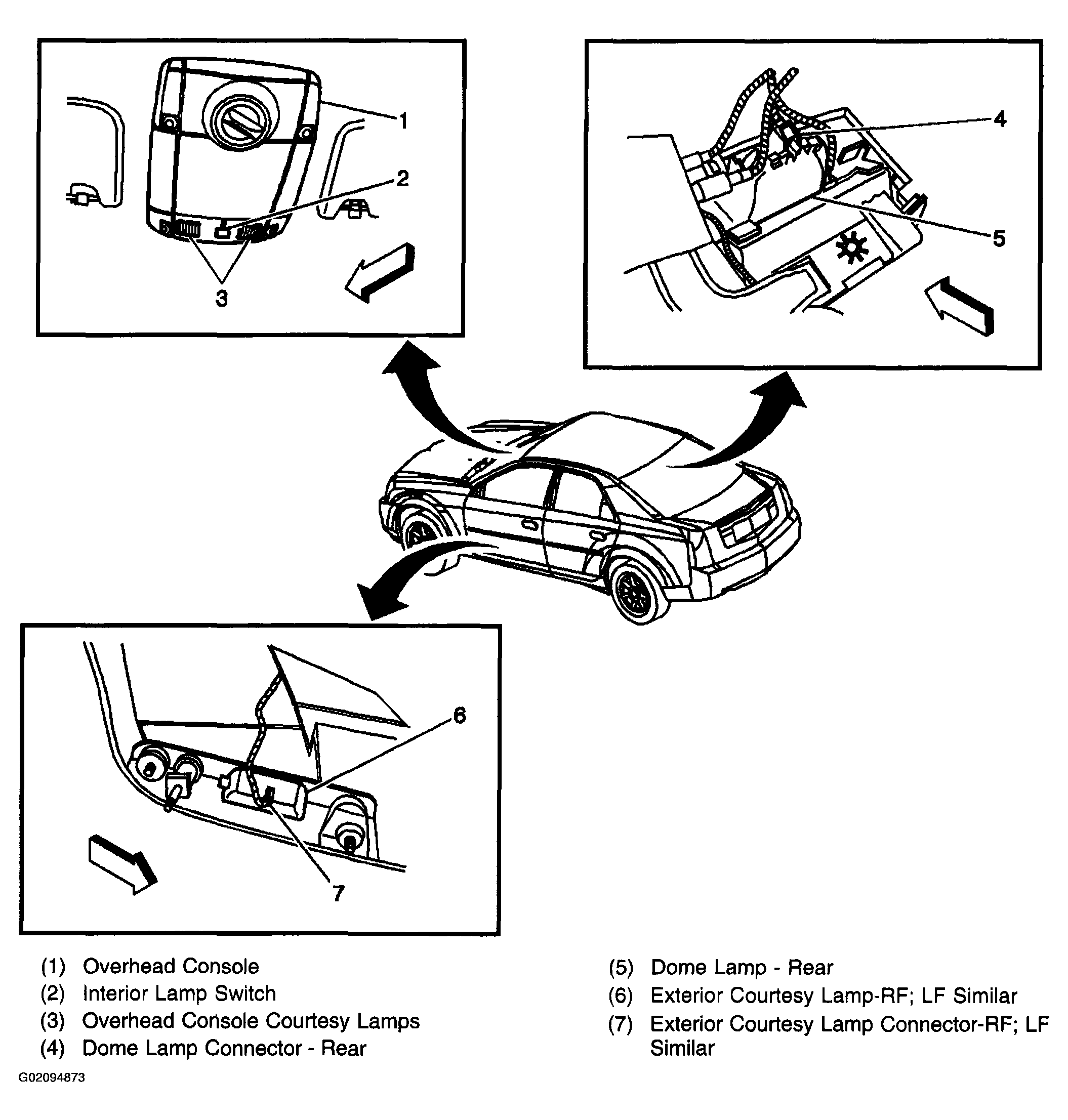 1
2
3

4
5

6
7

(1) Overhead Console
(2) Interior Lamp Switch
(3) Overhead Console Courtesy Lamps
(4) Dome Lamp Connector - Rear

(5) Dome Lamp - Rear
(6) Exterior Courtesy Lamp-RF; LF Similar
(7) Exterior Courtesy Lamp Connector-RF; LF Similar

G02094873