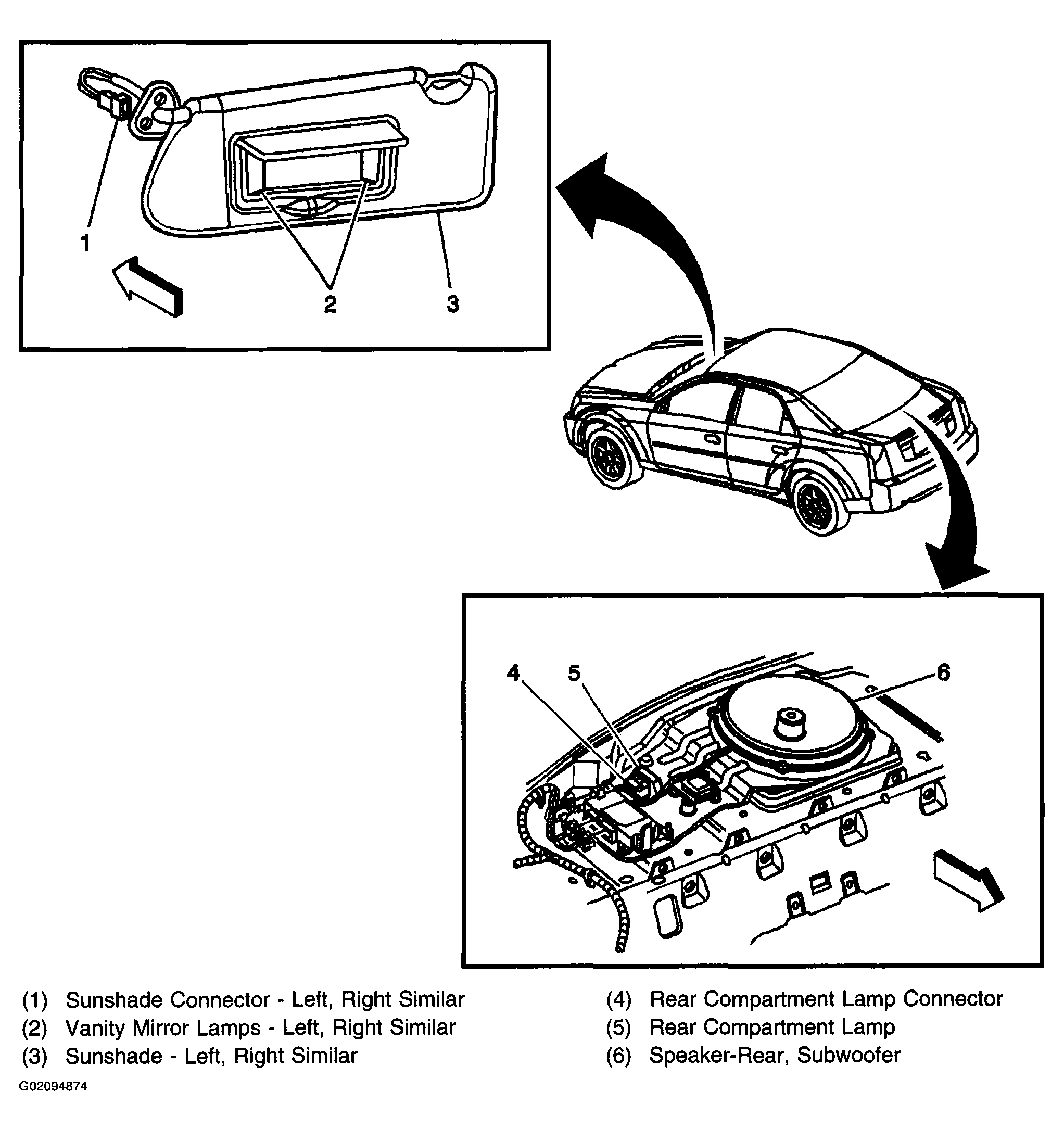 1

2

3

4

5

6

(1) Sunshade Connector - Left, Right Similar
(2) Vanity Mirror Lamps - Left, Right Similar
(3) Sunshade - Left, Right Similar

(4) Rear Compartment Lamp Connector
(5) Rear Compartment Lamp
(6) Speaker-Rear, Subwoofer

G02094874