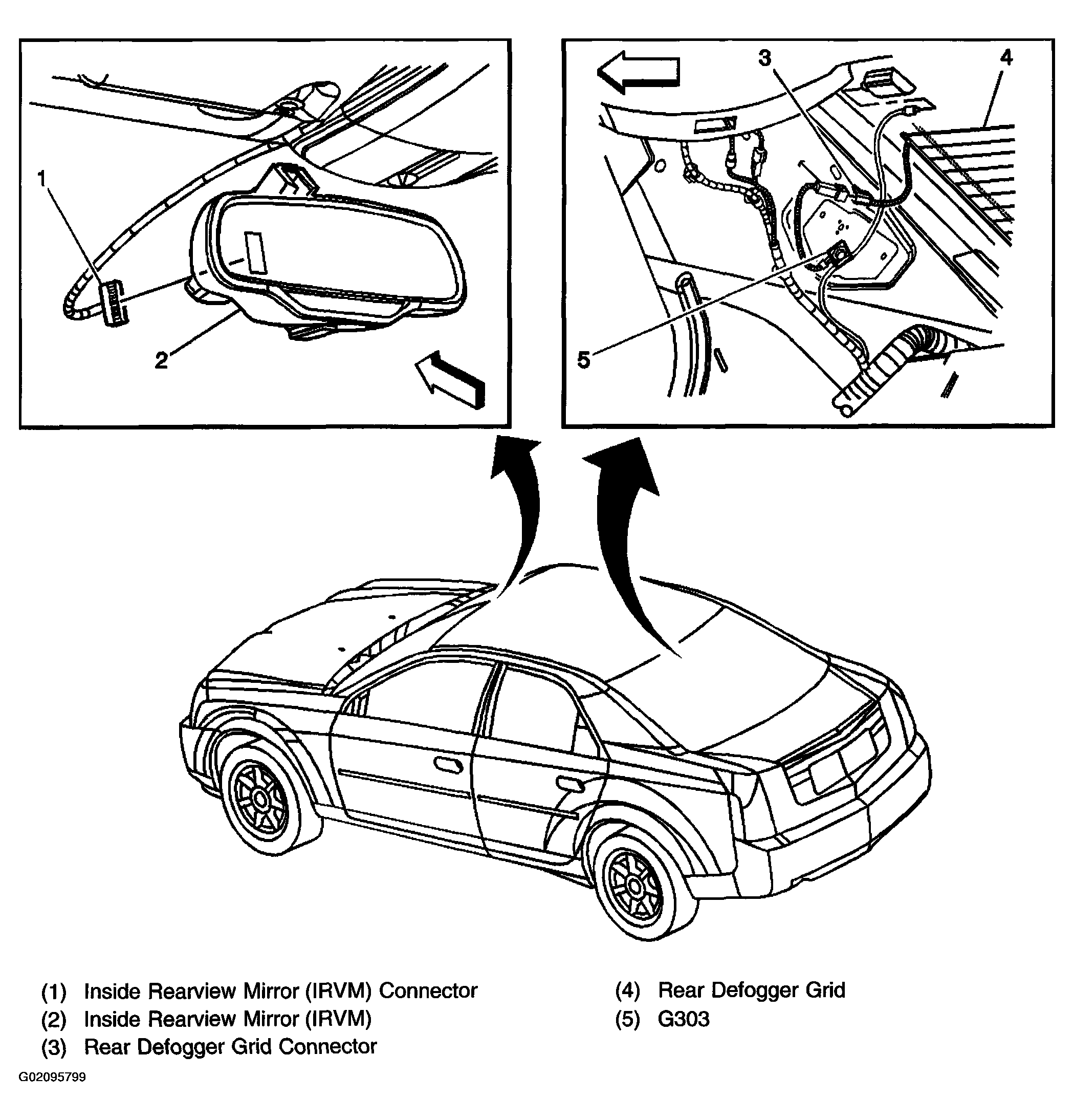 1

2

3

4

5

(1) Inside Rearview Mirror (IRVM) Connector
(2) Inside Rearview Mirror (IRVM)
(3) Rear Defogger Grid Connector

(4) Rear Defogger Grid
(5) G303

G02095799