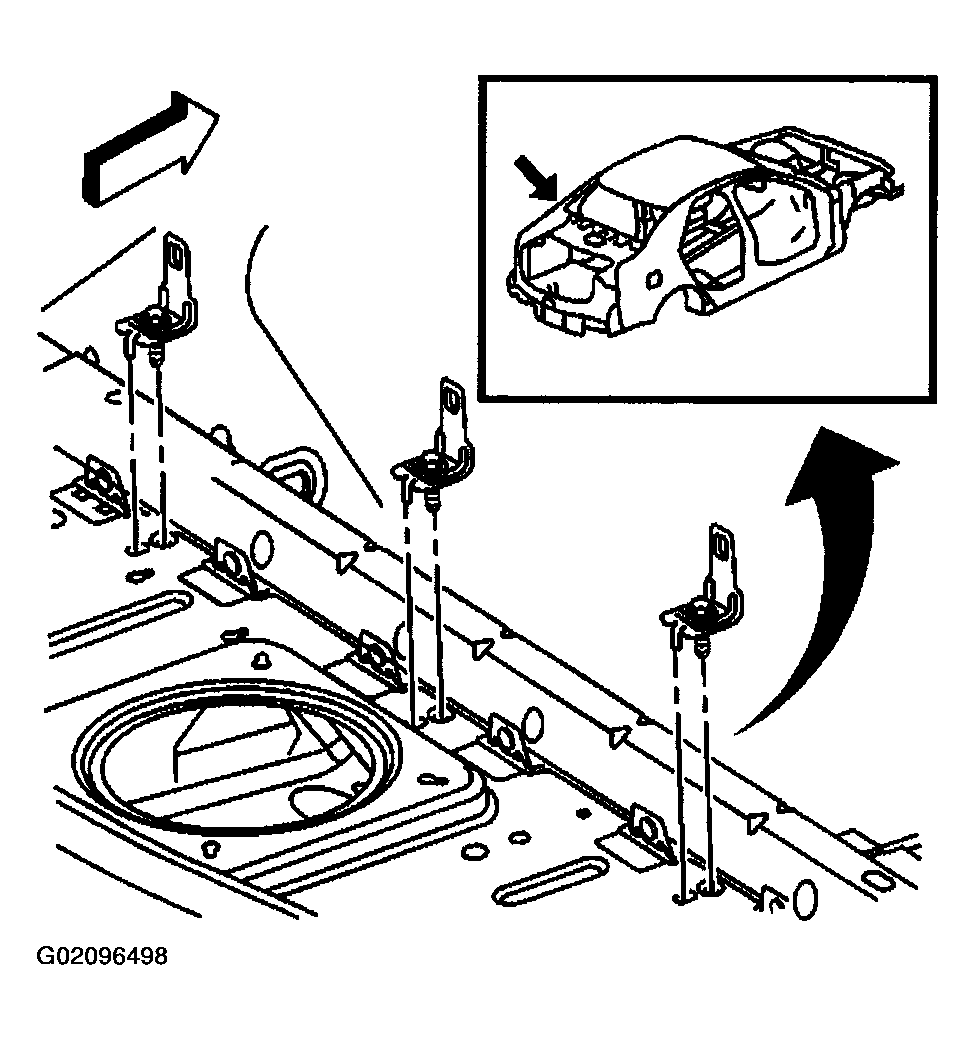 G02096498