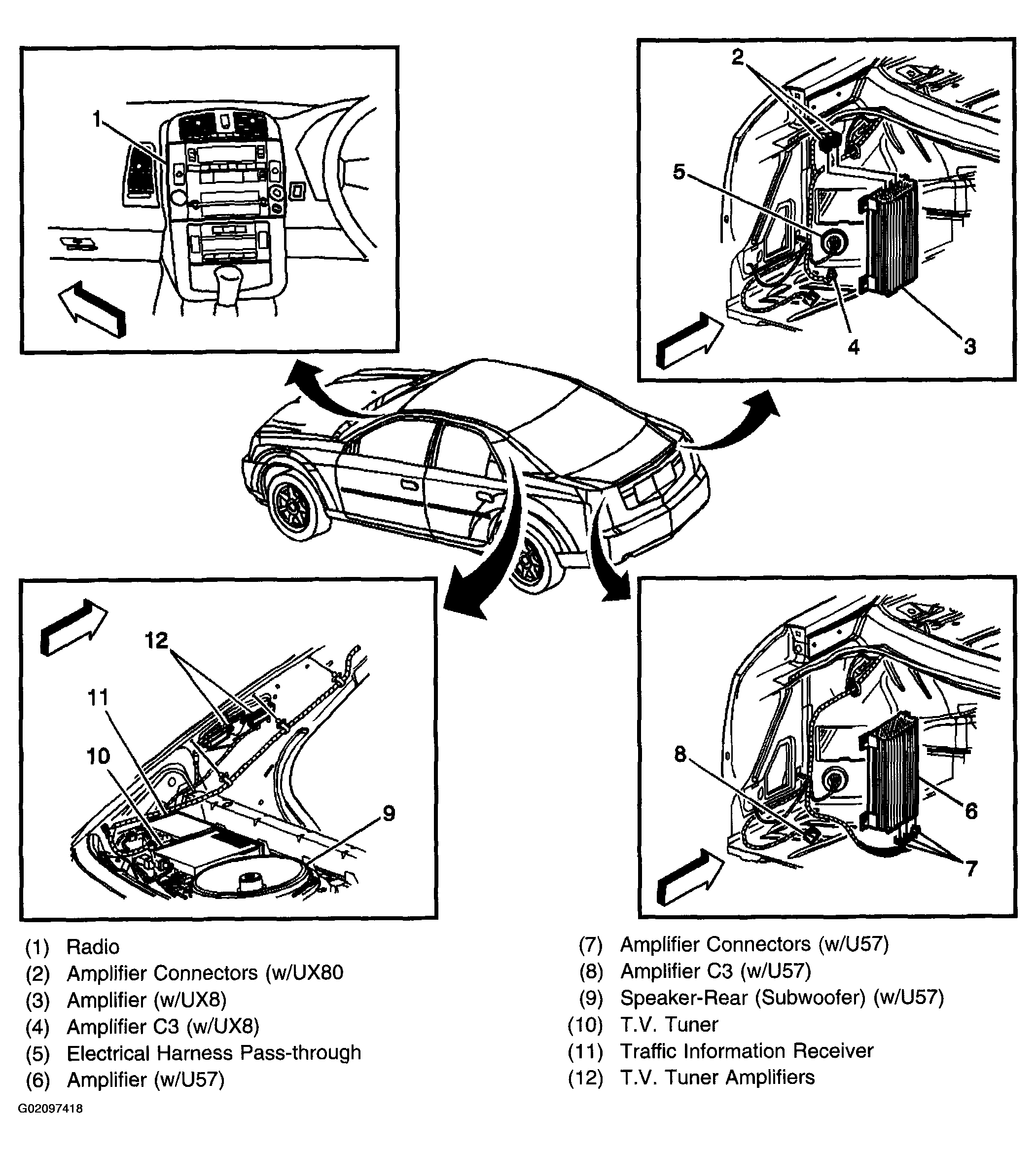 1

2
5
4
3

12
11
10
9

8
6
7

(1) Radio
(2) Amplifier Connectors (w/UX80
(3) Amplifier (w/UX8)
(4) Amplifier C3 (w/UX8)
(5) Electrical Harness Pass-through
(6) Amplifier (w/U57)

(7) Amplifier Connectors (w/U57)
(8) Amplifier C3 (w/U57)
(9) Speaker-Rear (Subwoofer) (w/U57)
(10) T.V. Tuner
(11) Traffic Information Receiver
(12) T.V. Tuner Amplifiers

G02097418