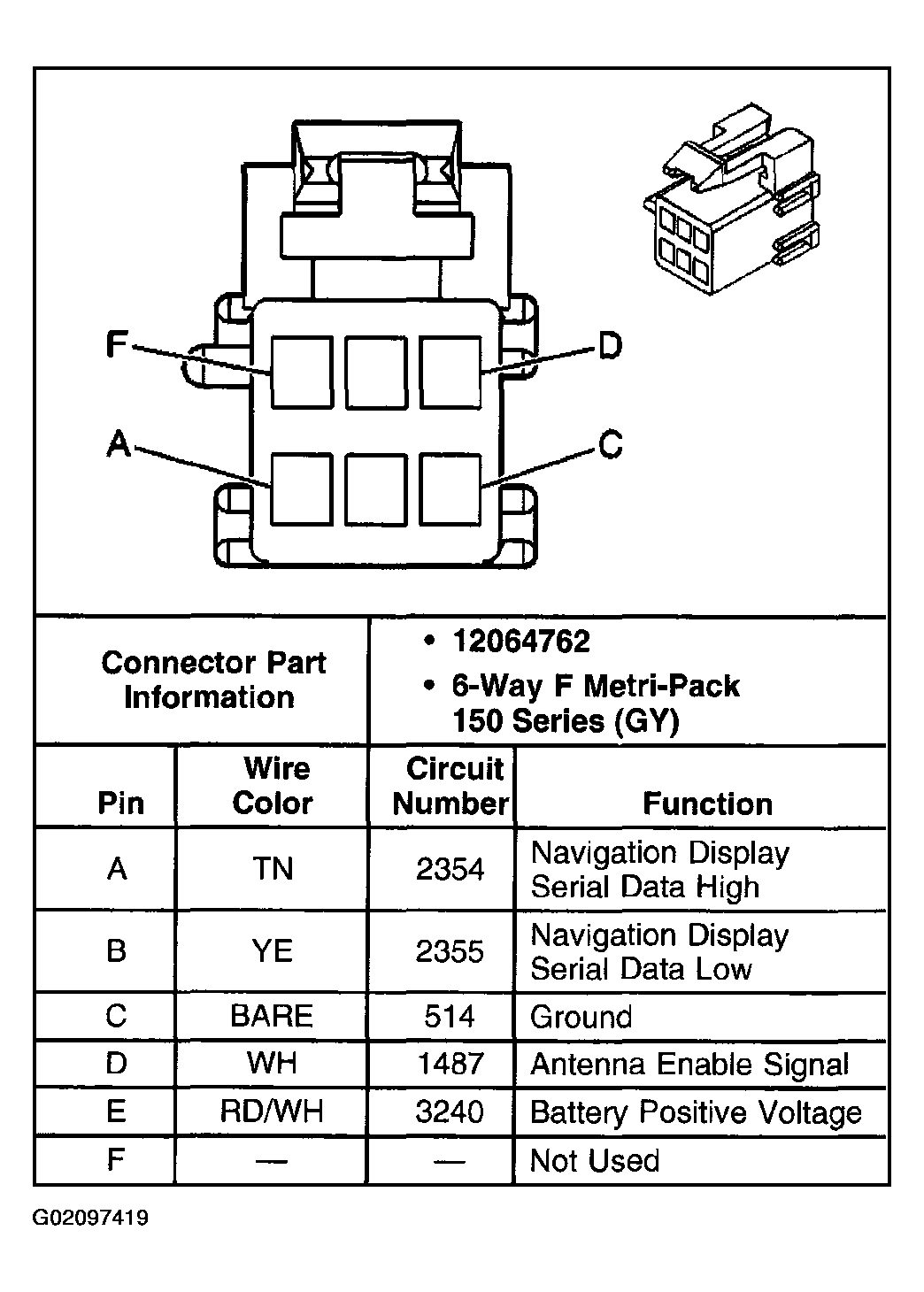 F

D

A

C

| Connector Part Information | • 12064762 • 6-Way F Metri-Pack 150 Series (GY) |
|---|---|

| Pin | Wire Color | Circuit Number | Function |
|---|---|---|---|
| A | TN | 2354 | Navigation Display Serial Data High |
| B | YE | 2355 | Navigation Display Serial Data Low |
| C | BARE | 514 | Ground |
| D | WH | 1487 | Antenna Enable Signal |
| E | RD/WH | 3240 | Battery Positive Voltage |
| F | — | — | Not Used |

G02097419