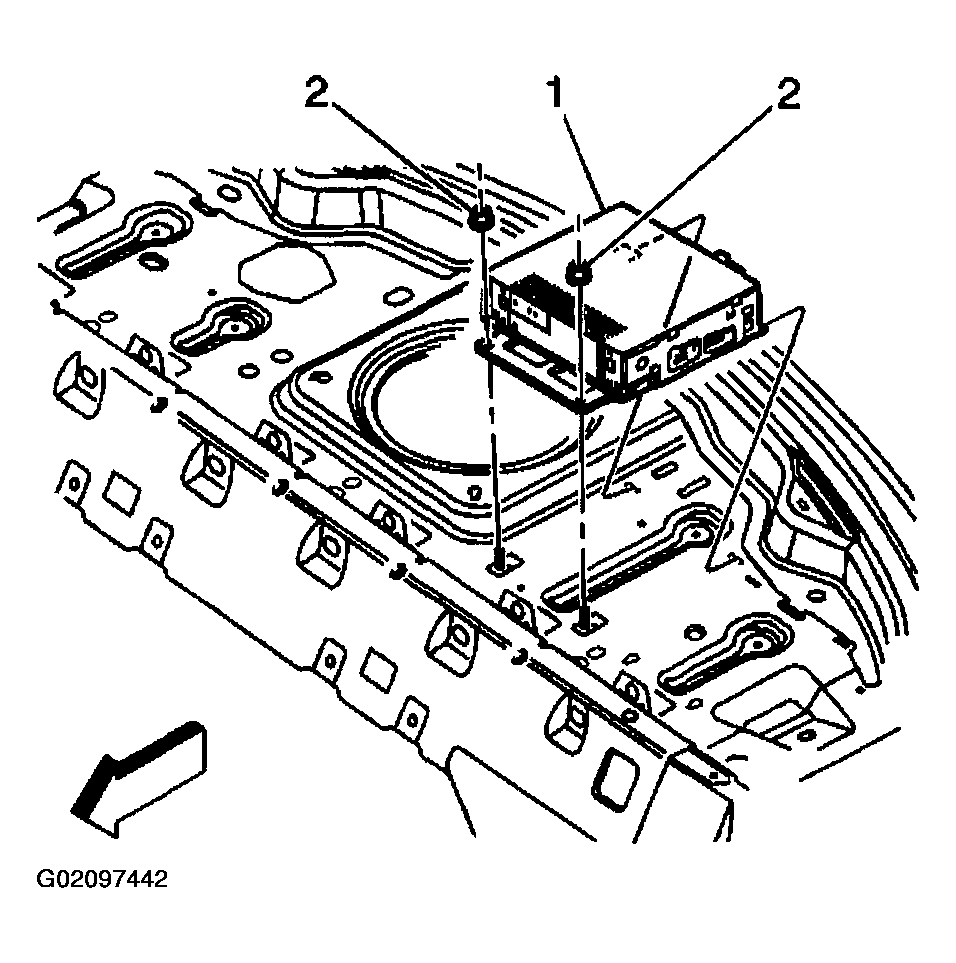 2
1
2
G02097442