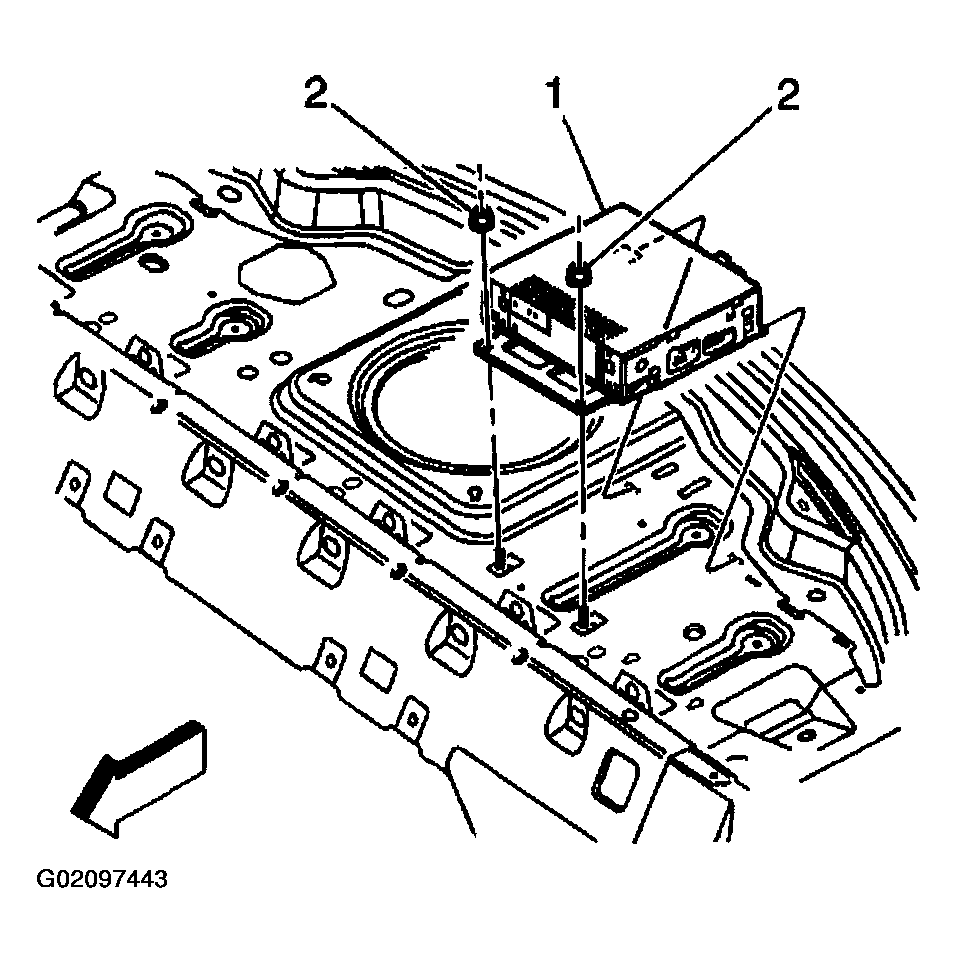 2
1
2
G02097443