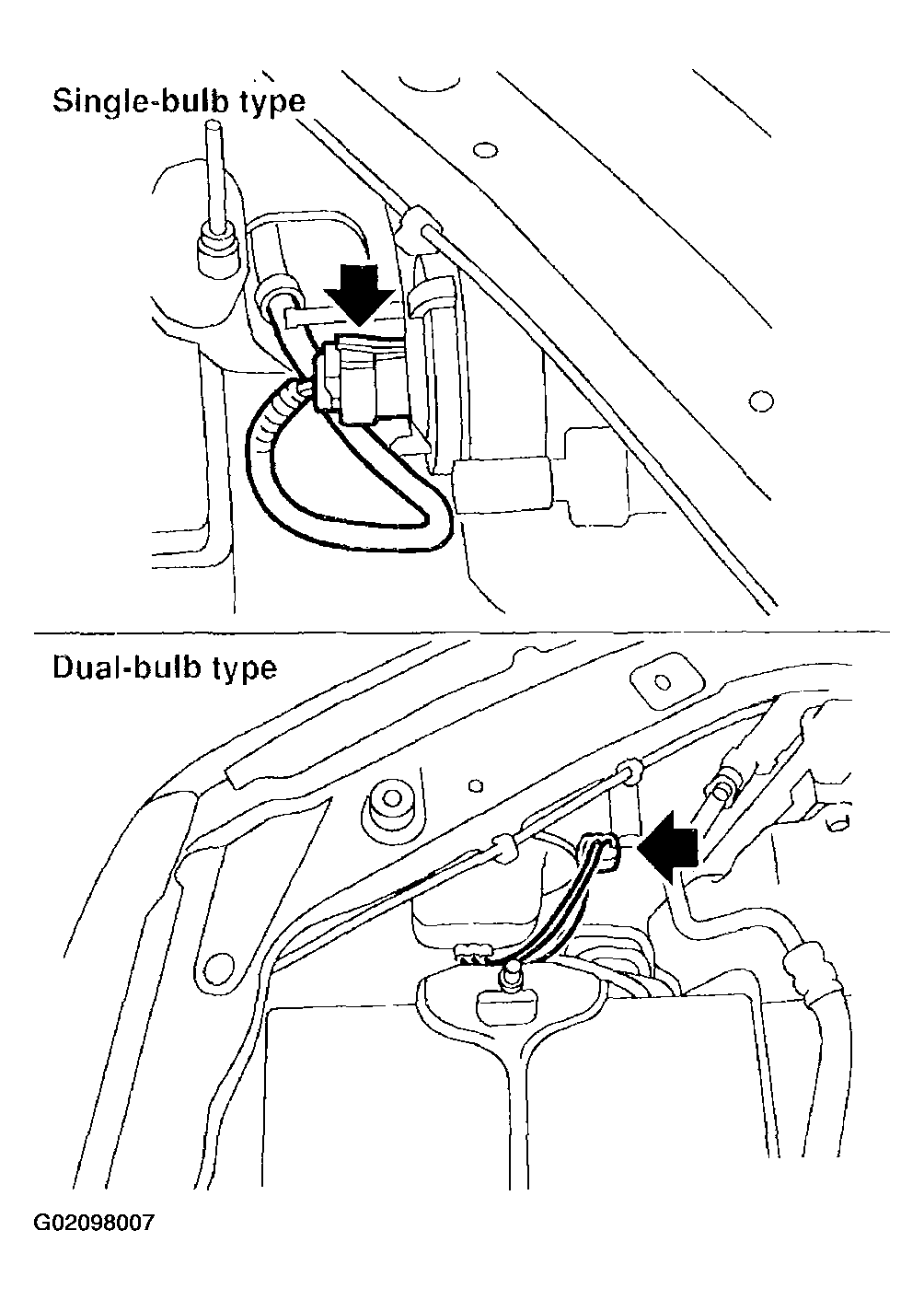 Single-bulb type

Dual-bulb type

G02098007