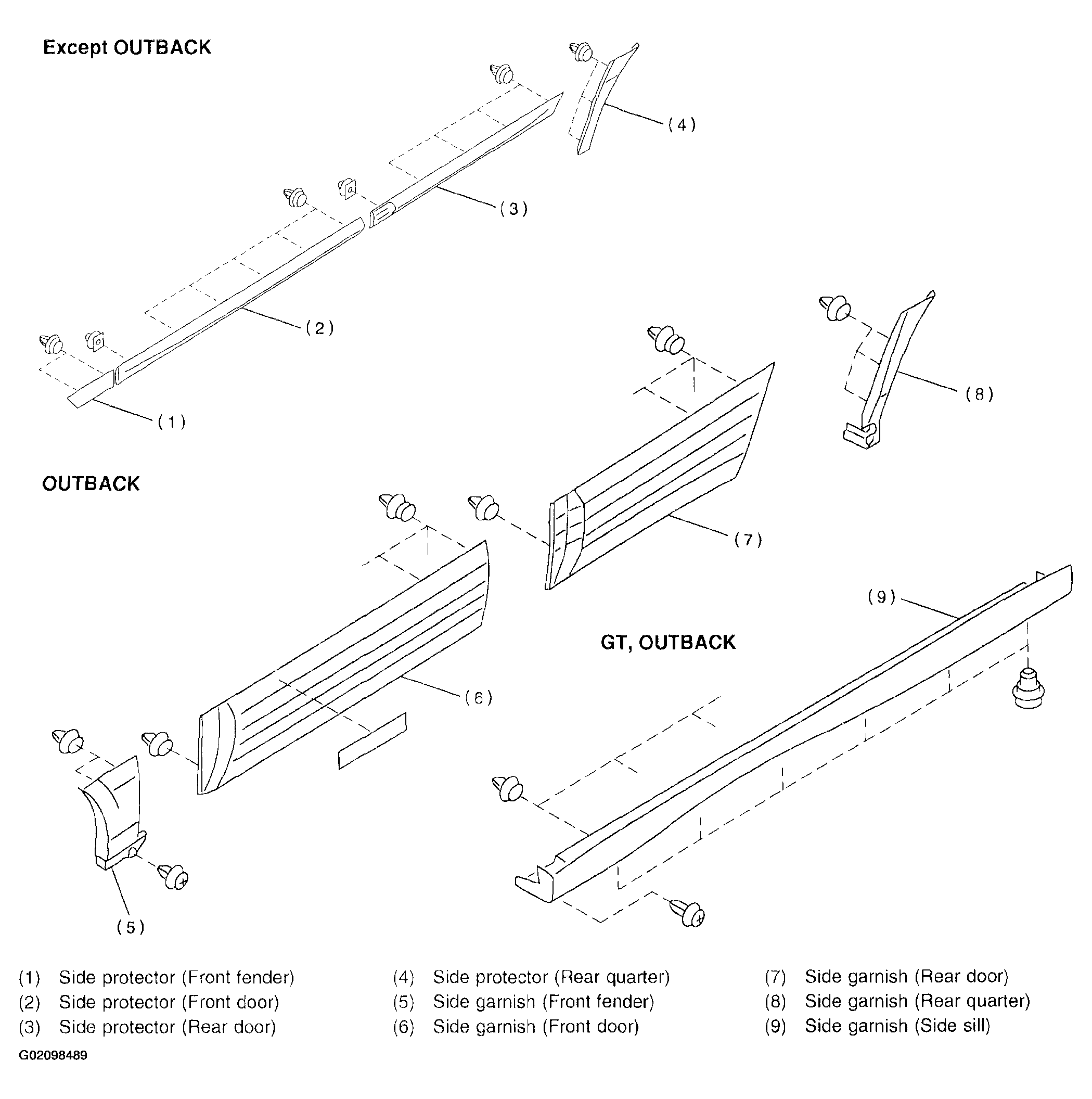 Except OUTBACK

(4)

(3)

(2)

(1)

(8)

OUTBACK

(7)

(9)

GT, OUTBACK

(6)

(5)

(1) Side protector (Front fender)
(2) Side protector (Front door)
(3) Side protector (Rear door)

(4) Side protector (Rear quarter)
(5) Side garnish (Front fender)
(6) Side garnish (Front door)

(7) Side garnish (Rear door)
(8) Side garnish (Rear quarter)
(9) Side garnish (Side sill)

G02098489