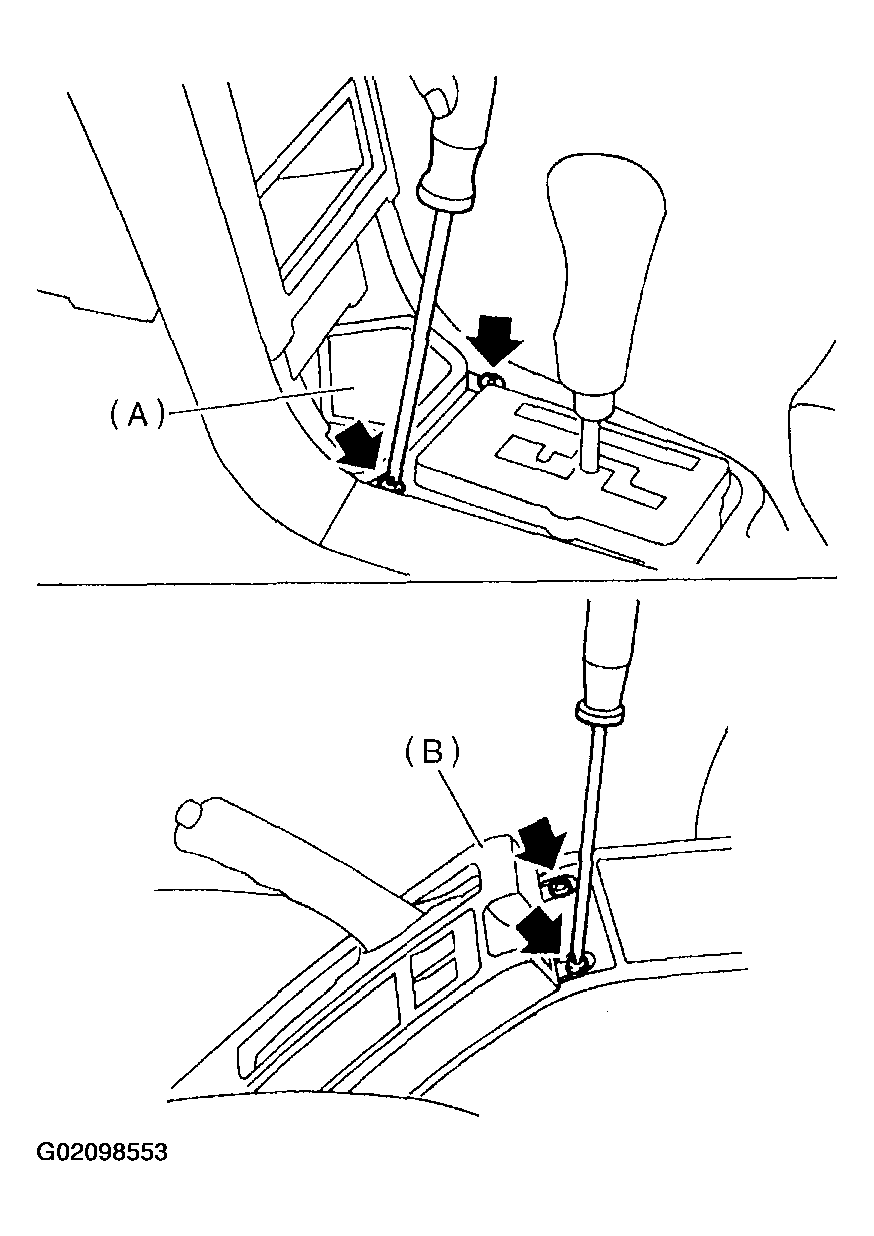 (A)

(B)

G02098553