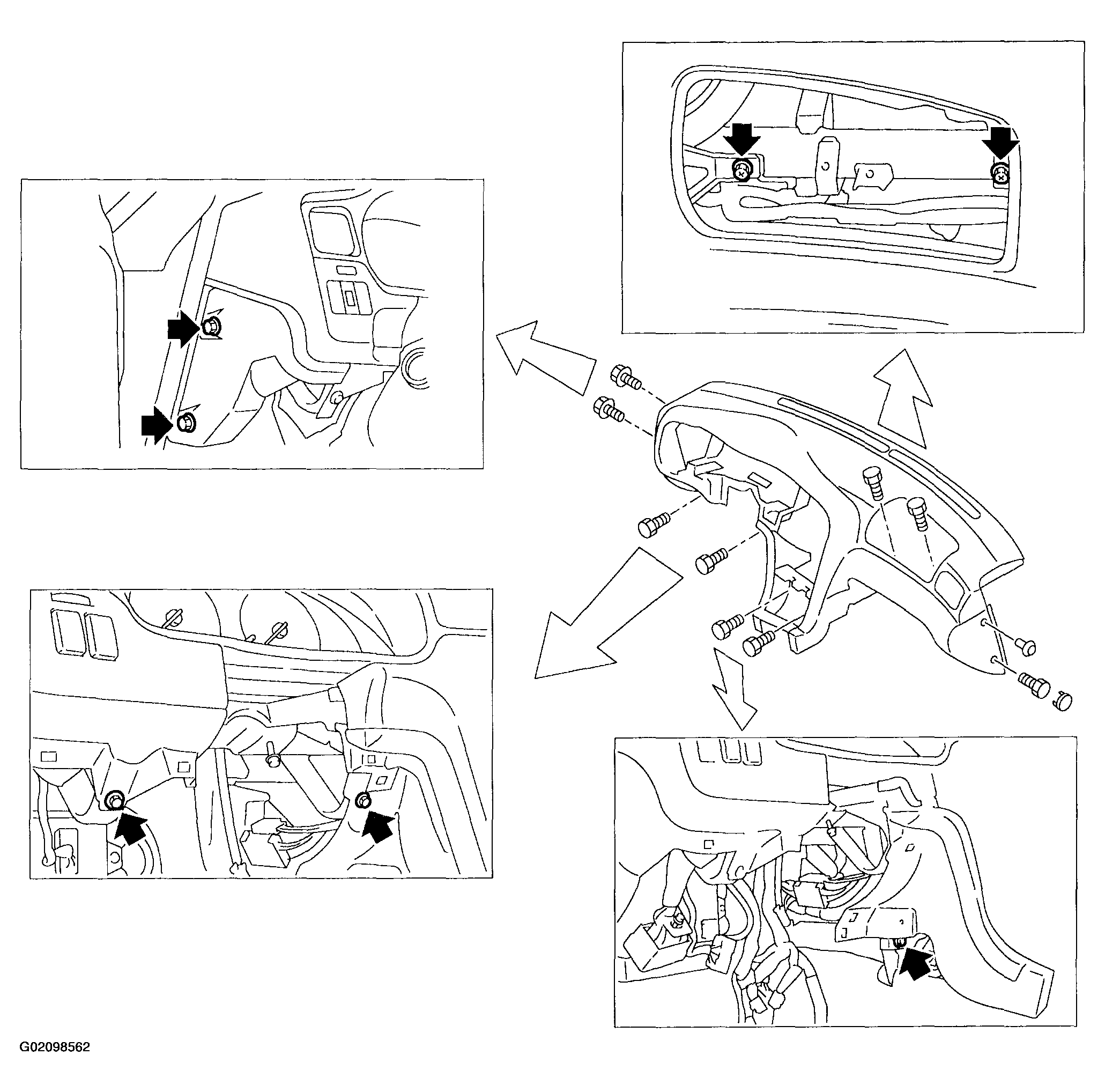 G02098562