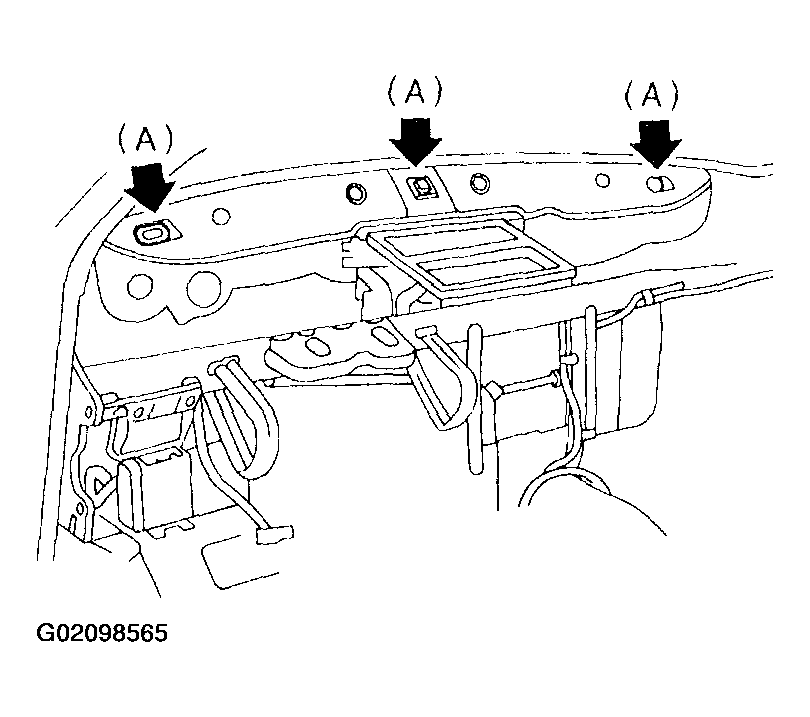 (A)
(A)
(A)

G02098565