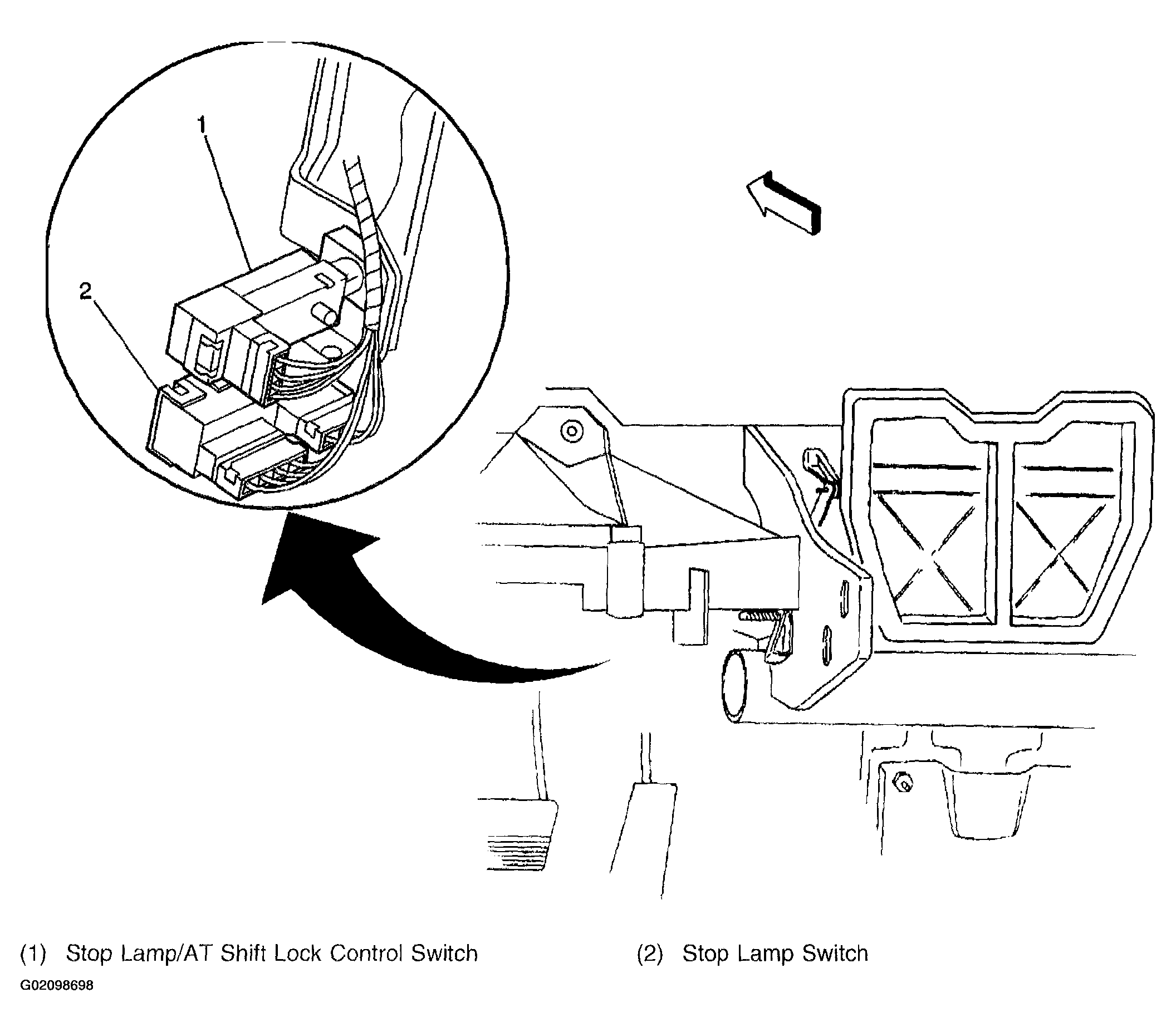 1

2

(1) Stop Lamp/AT Shift Lock Control Switch

(2) Stop Lamp Switch

G02098698