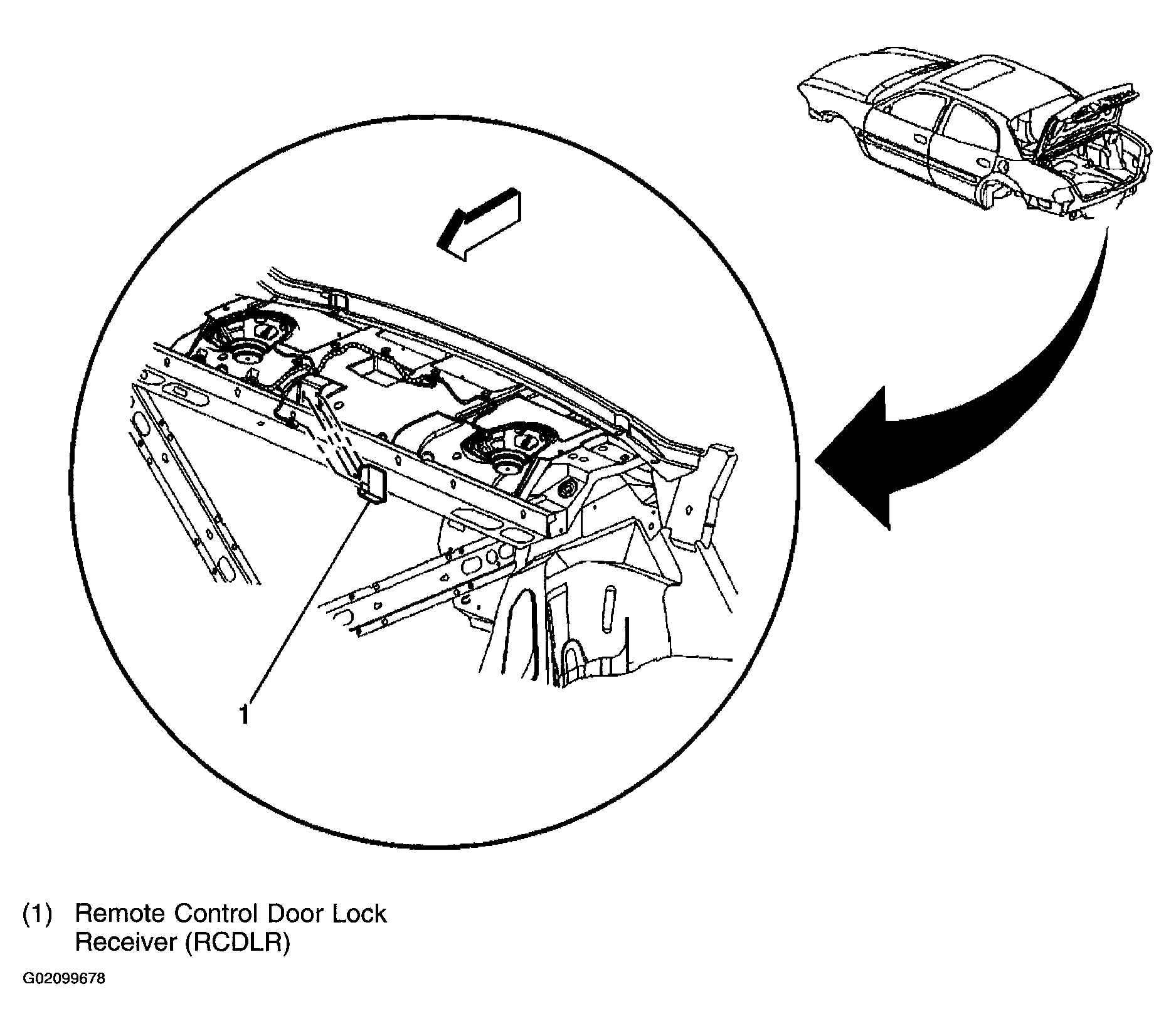 1

(1) Remote Control Door Lock Receiver (RCDLR)

G02099678