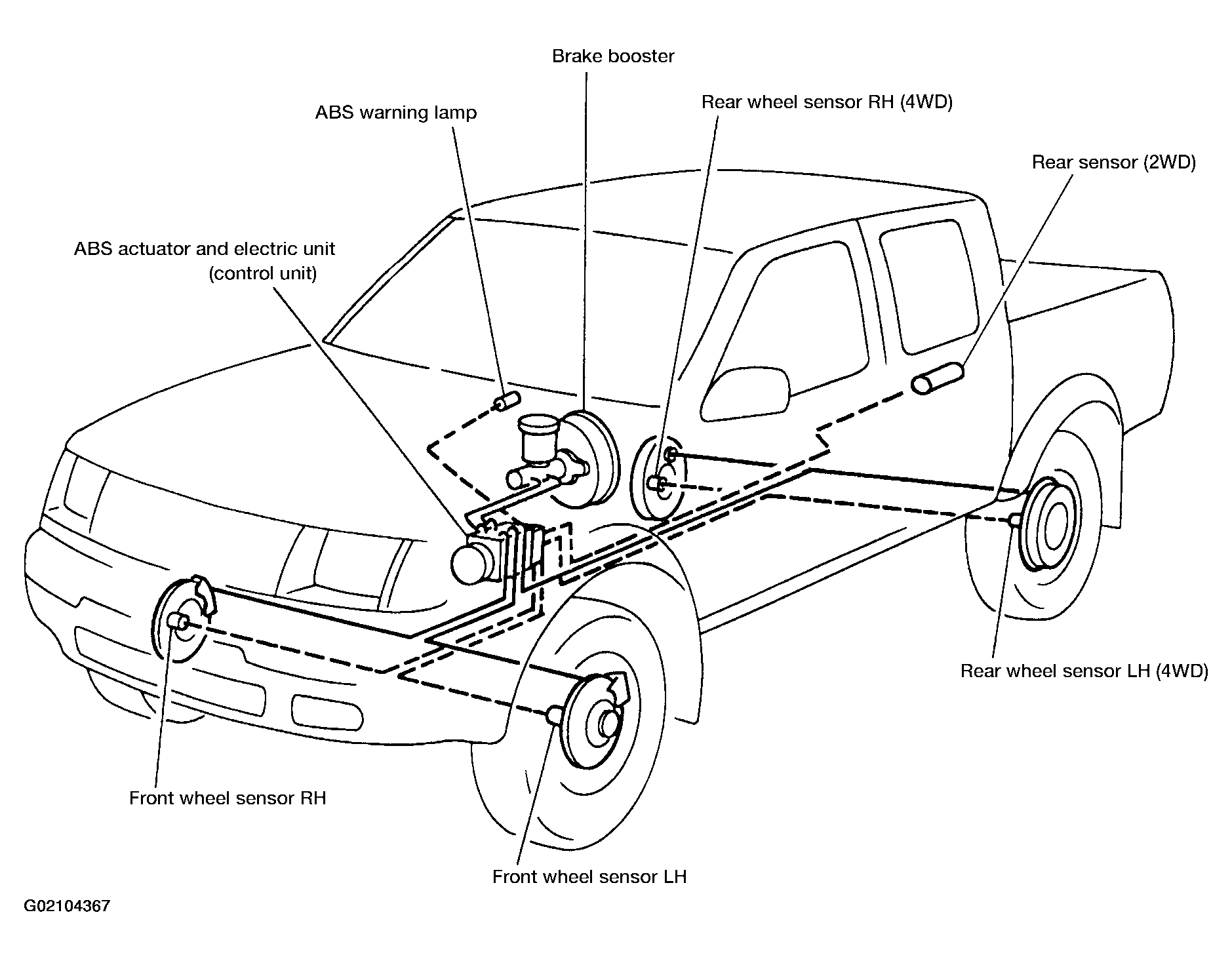 Brake booster

ABS warning lamp

Rear wheel sensor RH (4WD)

Rear sensor (2WD)

ABS actuator and electric unit (control unit)

Rear wheel sensor LH (4WD)

Front wheel sensor RH

Front wheel sensor LH

G02104367