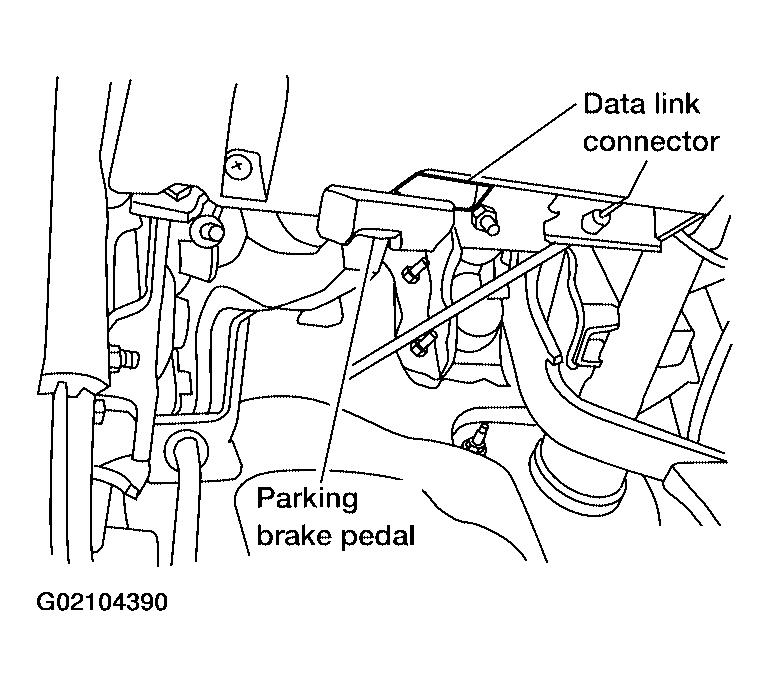 Data link connector

Parking brake pedal

G02104390